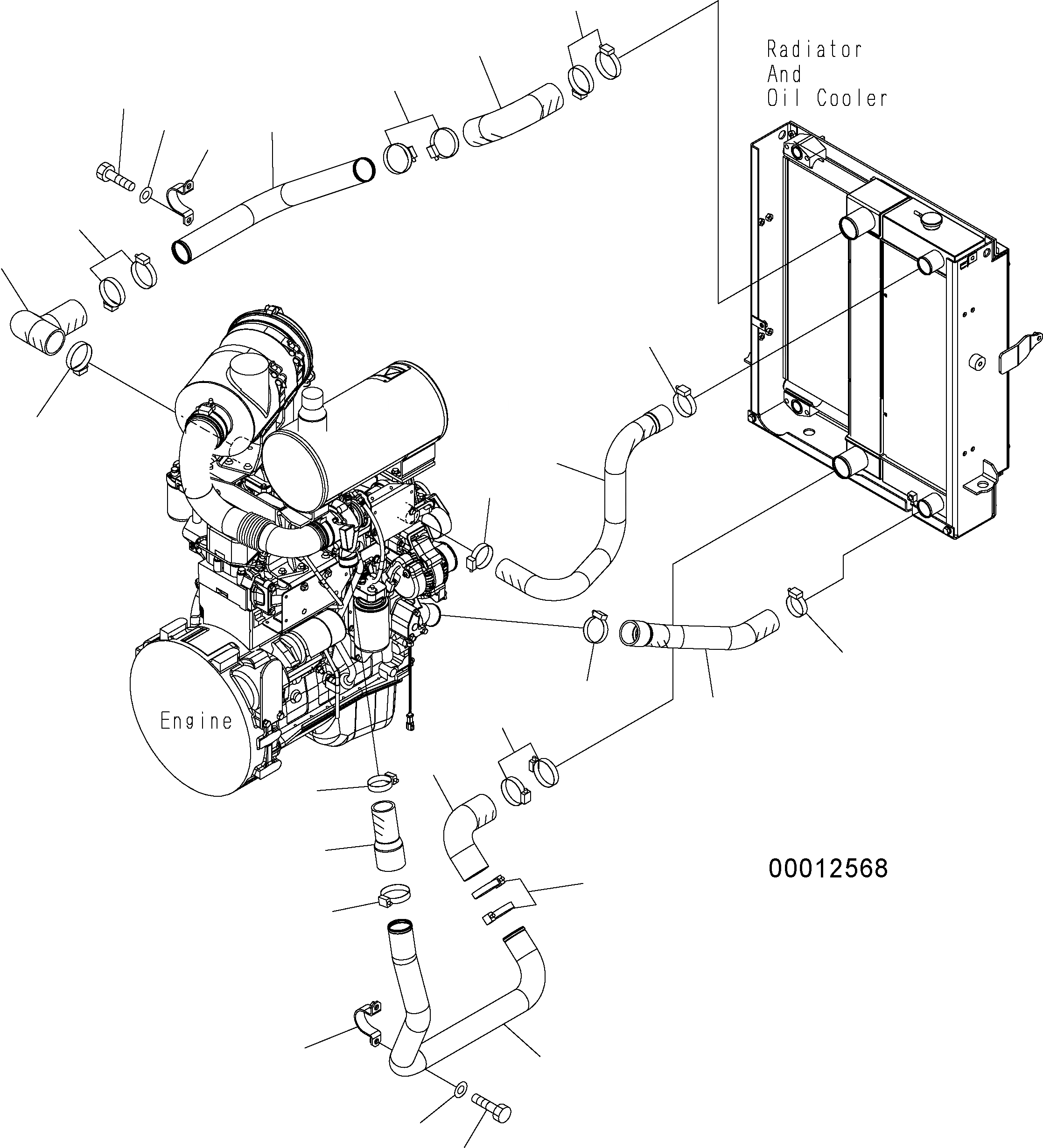 Radiator
And
Oil Cooler

Engine

00012568