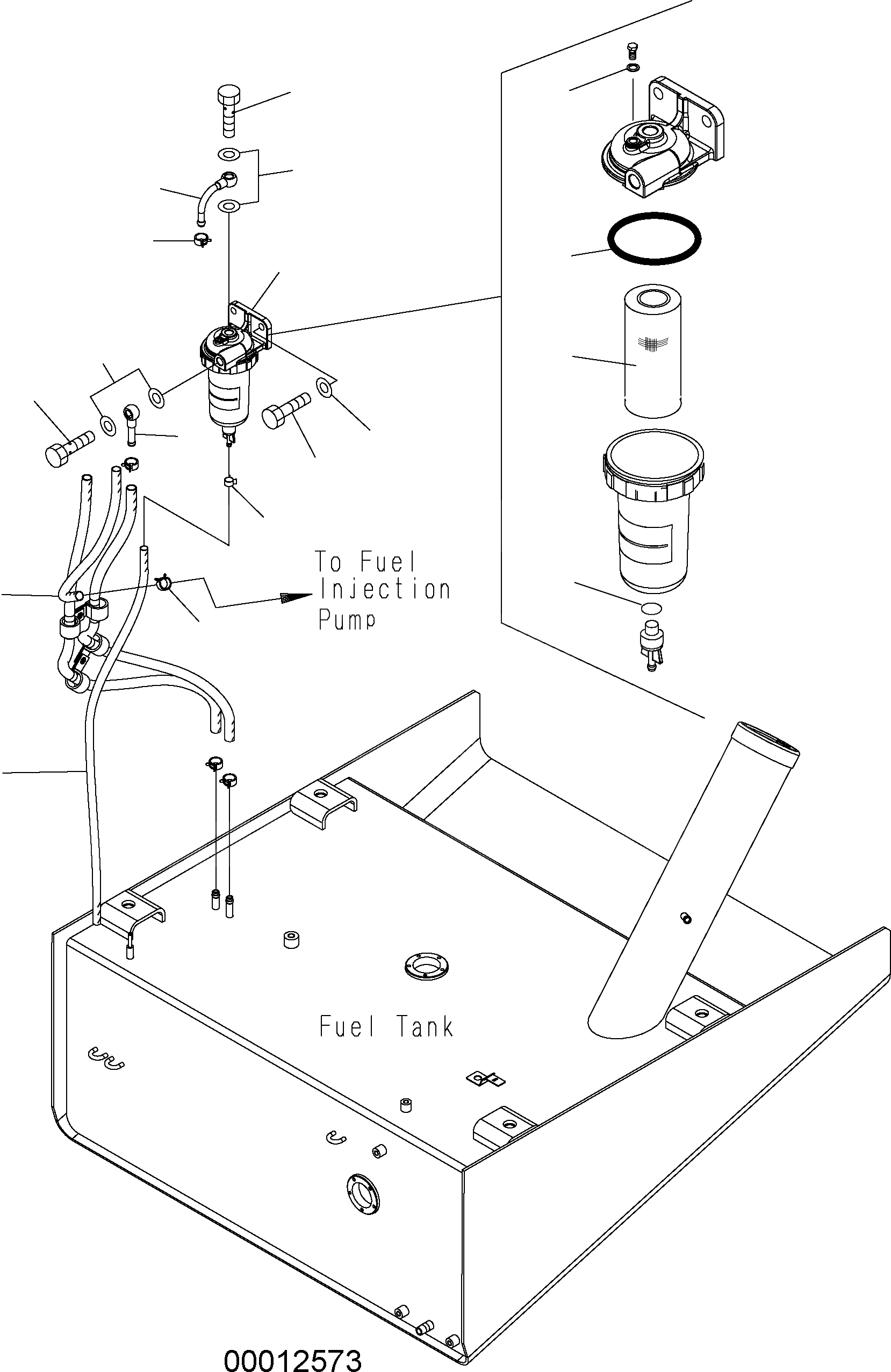 To Fuel
Injection
Pump

Fuel Tank

00012573