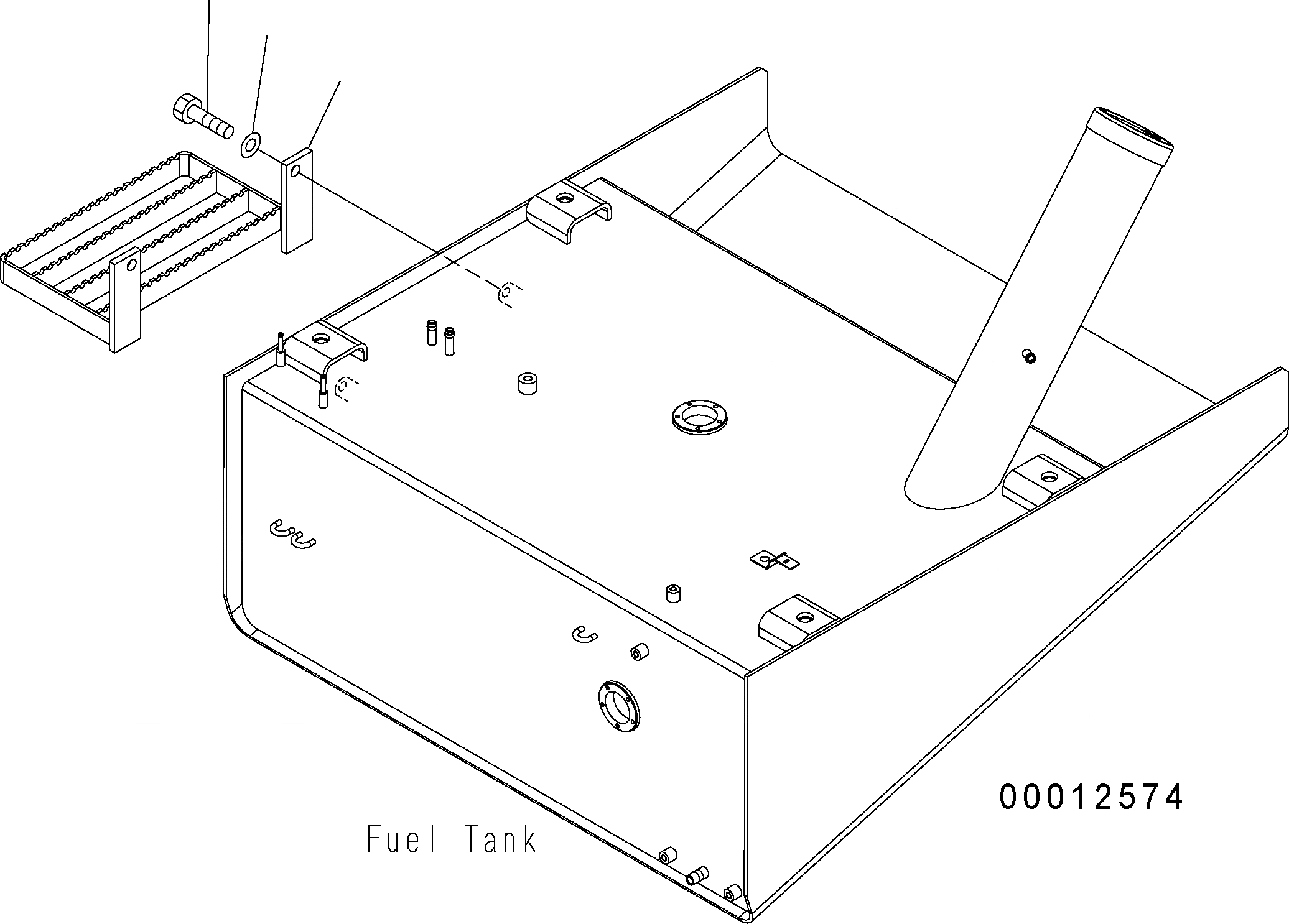 00012574

Fuel Tank