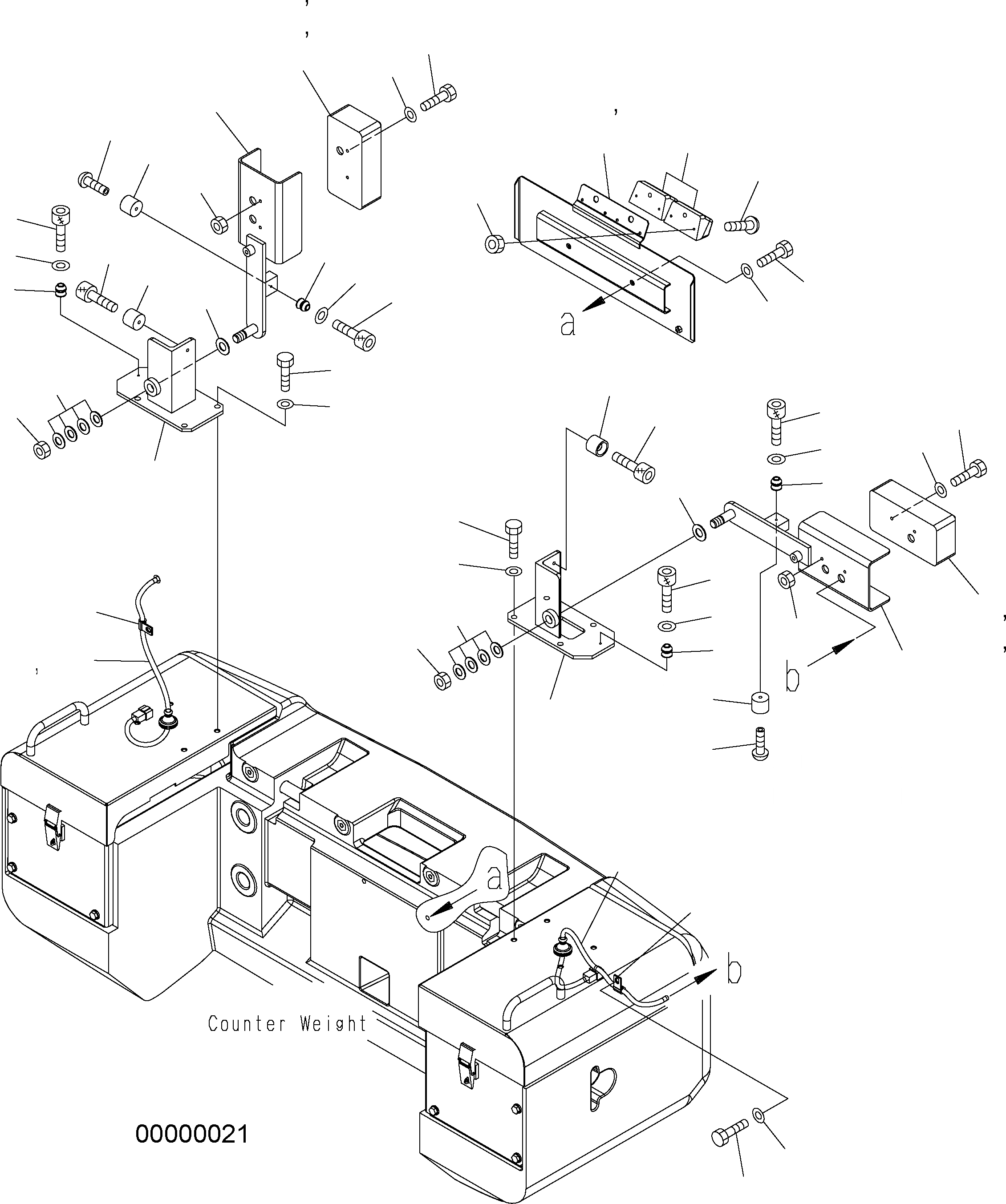 a
b
a
b
Counter Weight
00000021