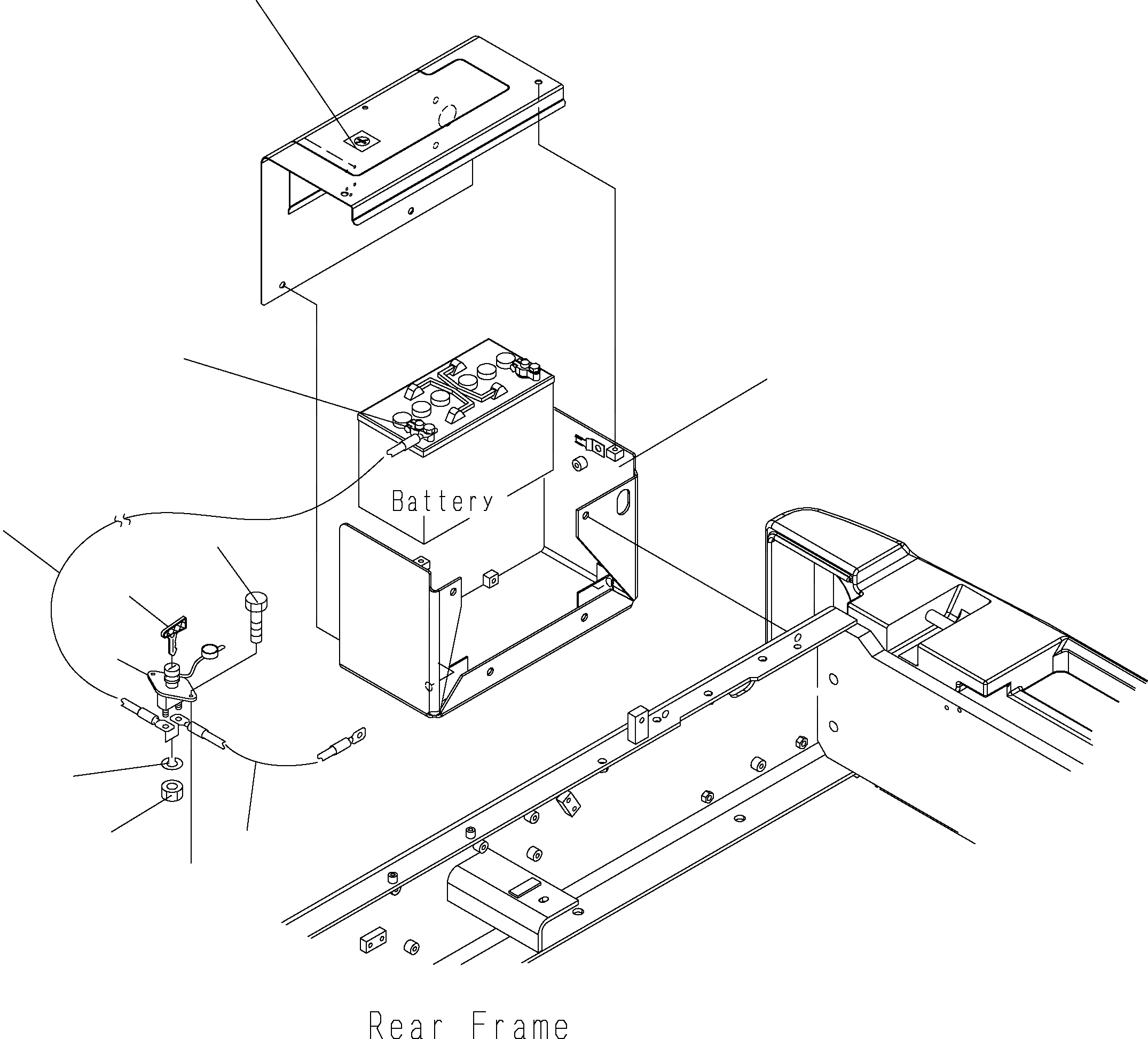 Battery

Rear Frame