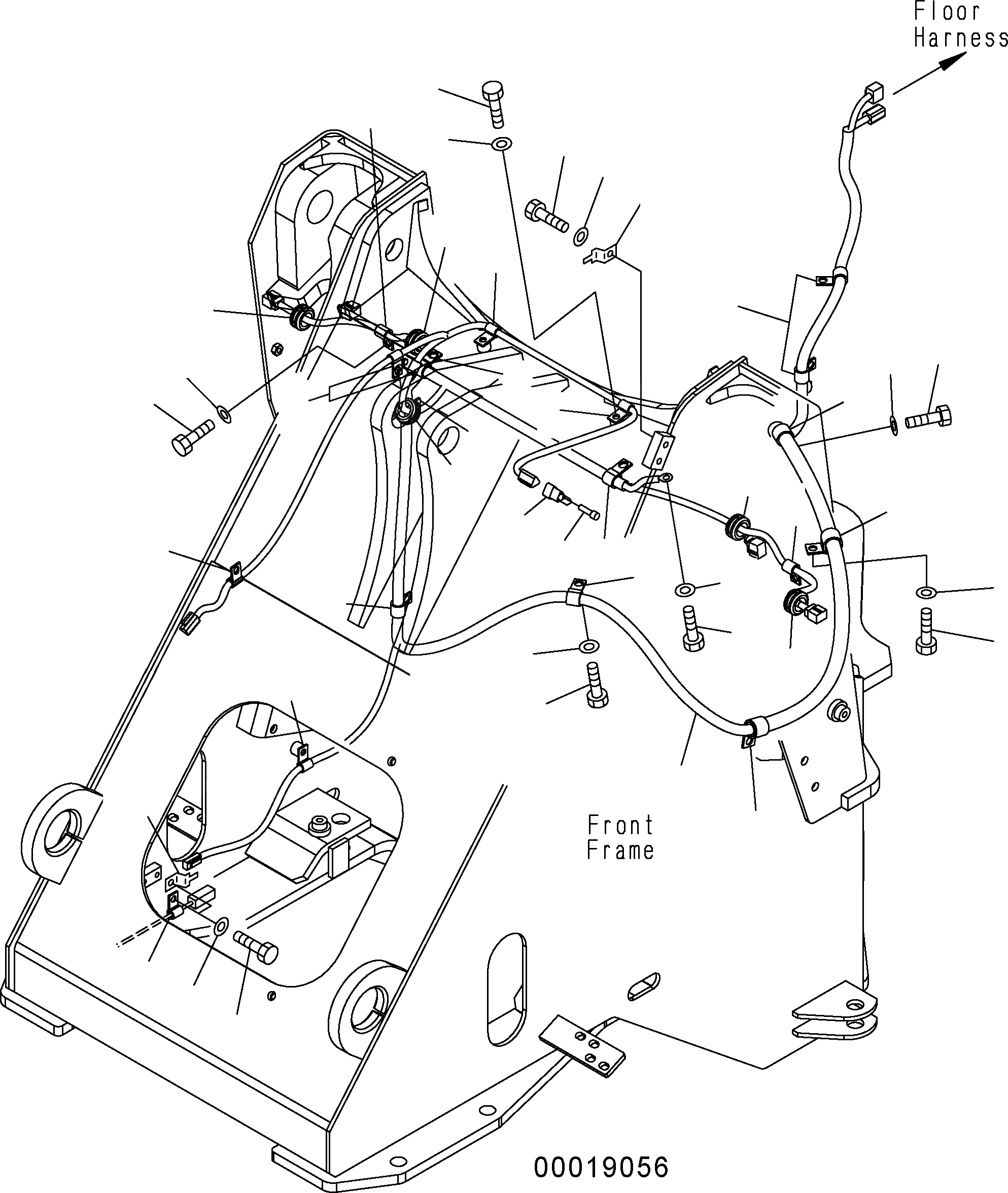 Floor Harness

Front Frame

00019056