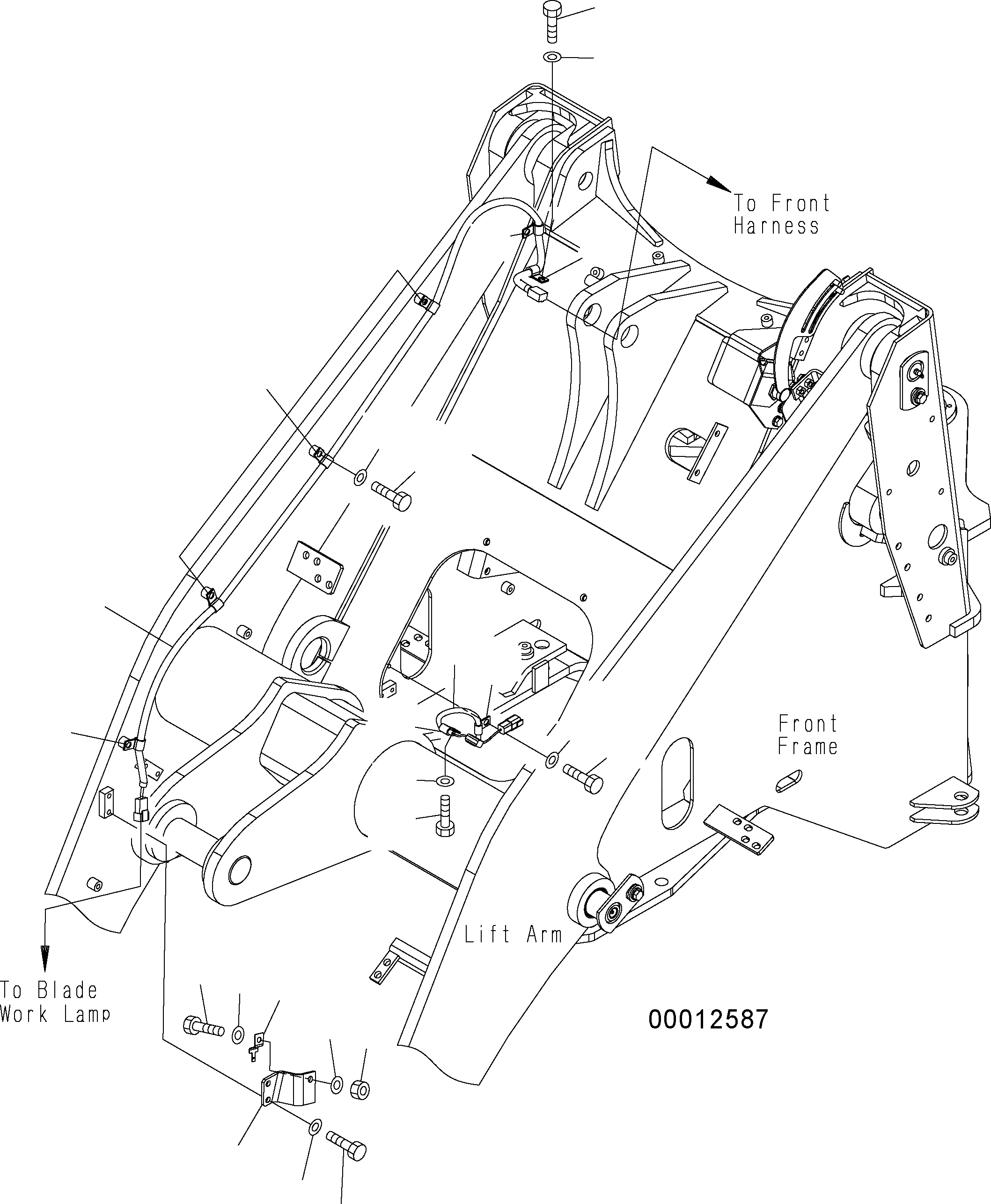 To Front Harness

Front Frame

Lift Arm

To Blade Work Lamp

00012587