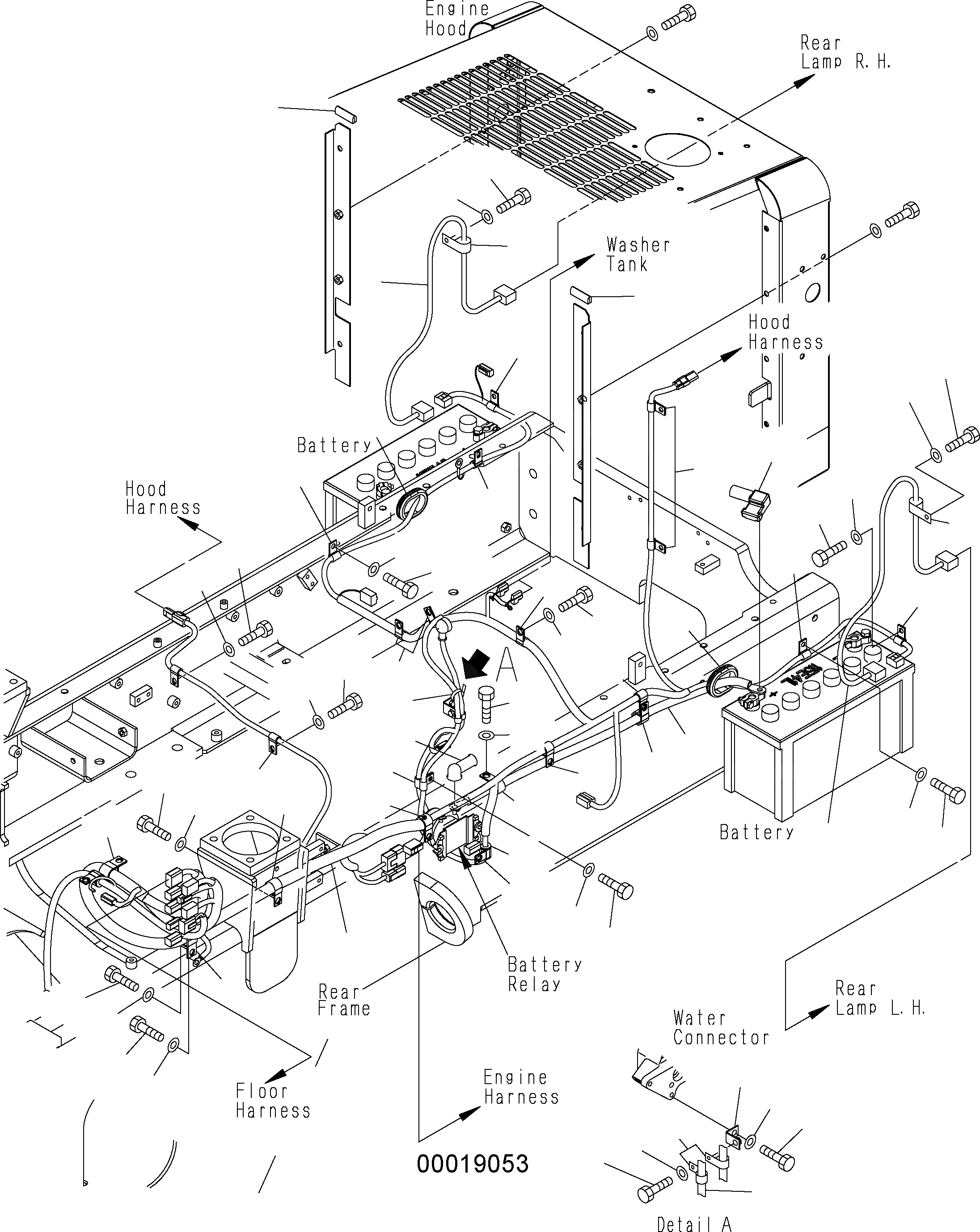 Engine Hood

Rear Lamp R. H.

Washer Tank

Hood Harness

Battery

Hood Harness

A

Battery

Battery Relay

Rear Frame

Rear Lamp L. H.

Water Connector

Floor Harness

Engine Harness

00019053

Detail A