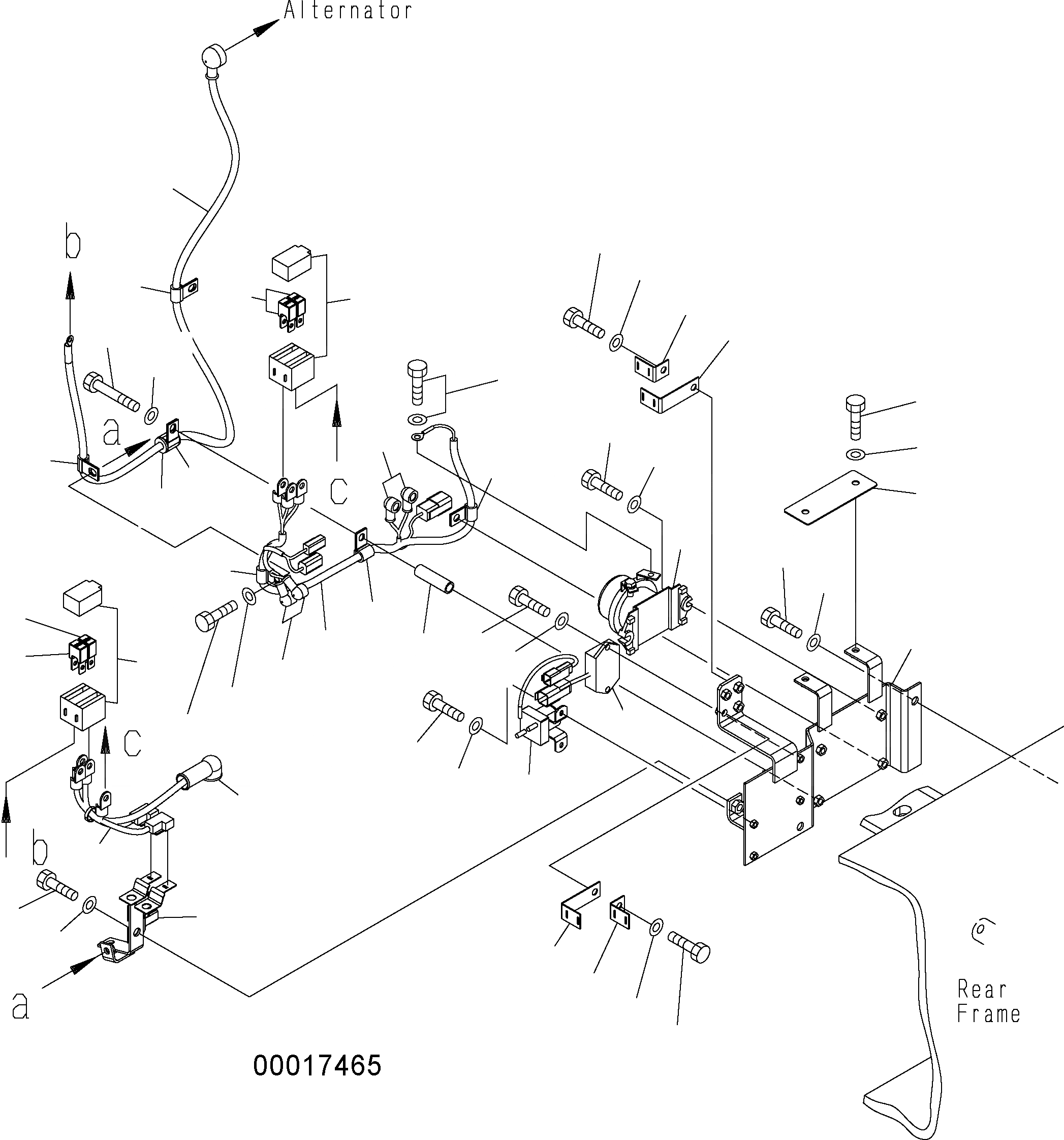 Alternator

b

a

c

c

b

a

Rear Frame

00017465