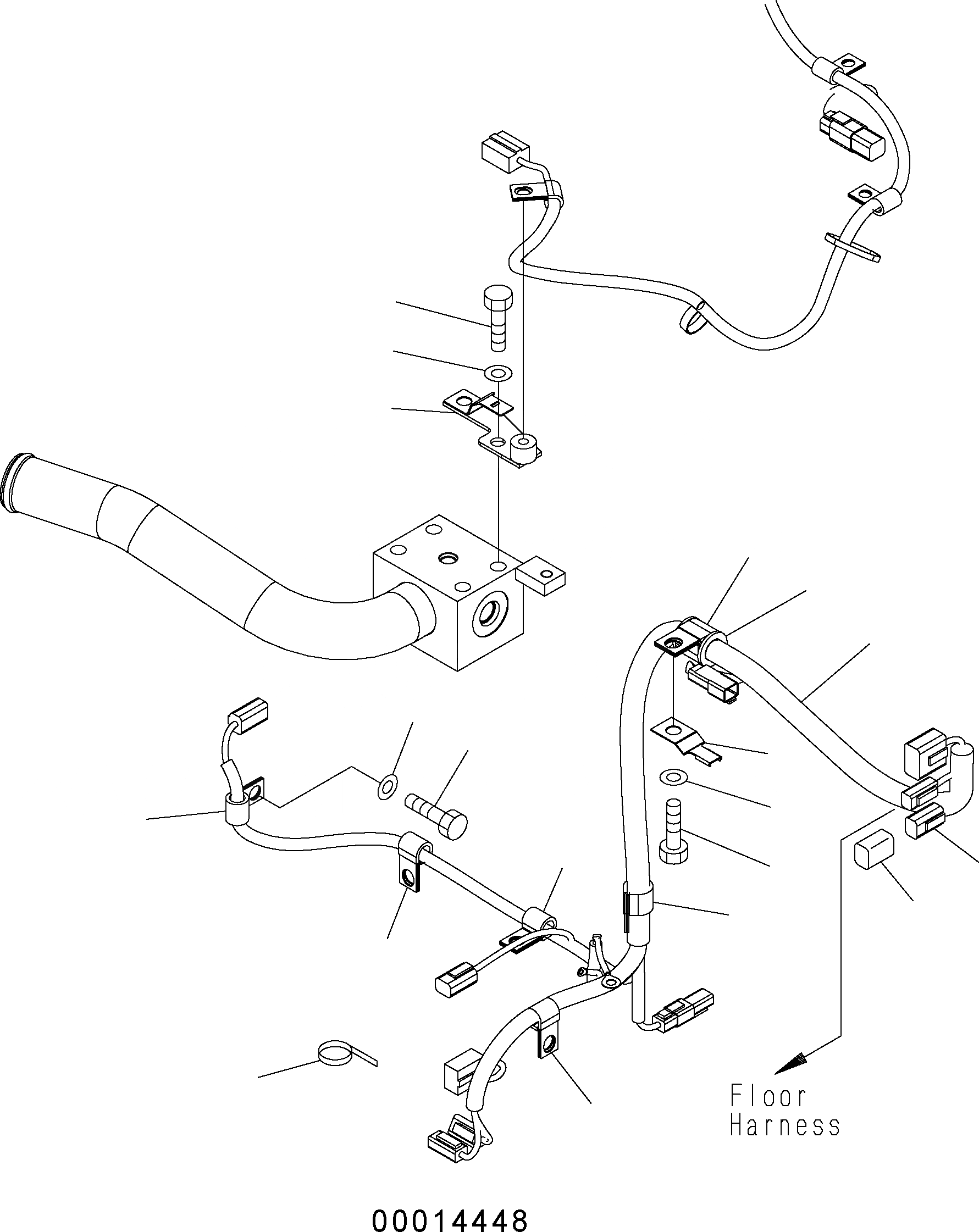 Floor Harness

00014448