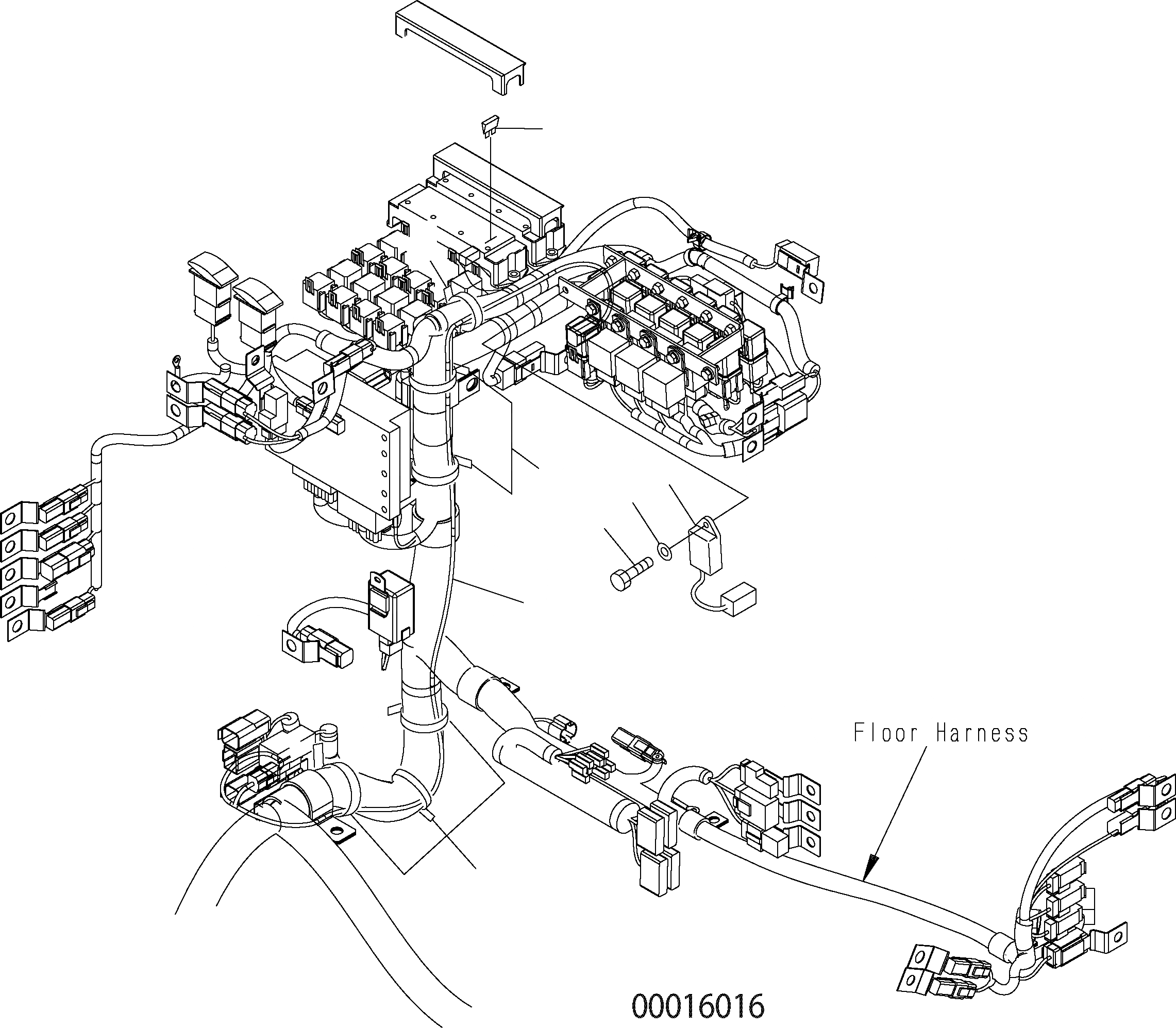 Floor Harness

00016016