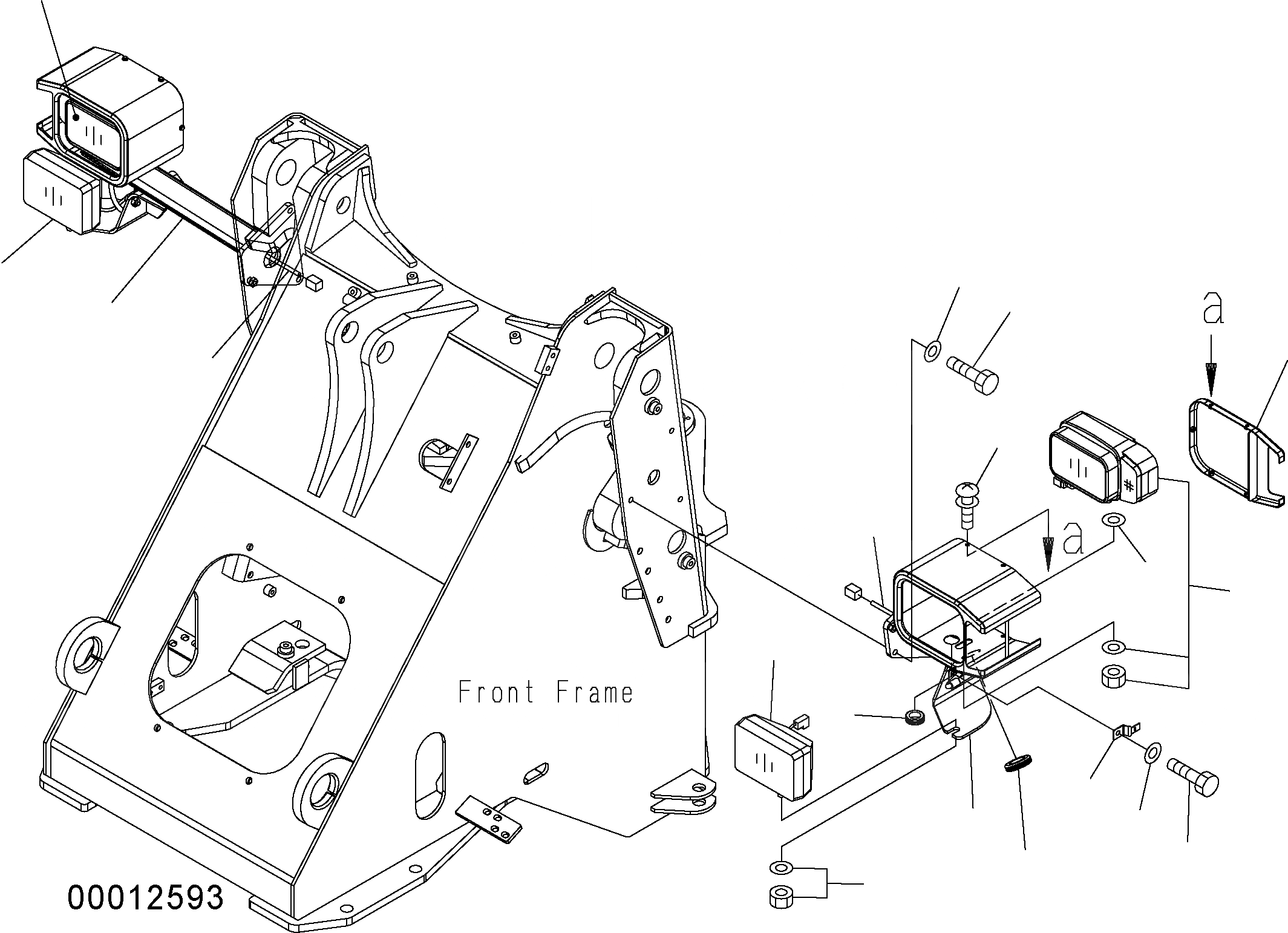 a

a

Front Frame

00012593