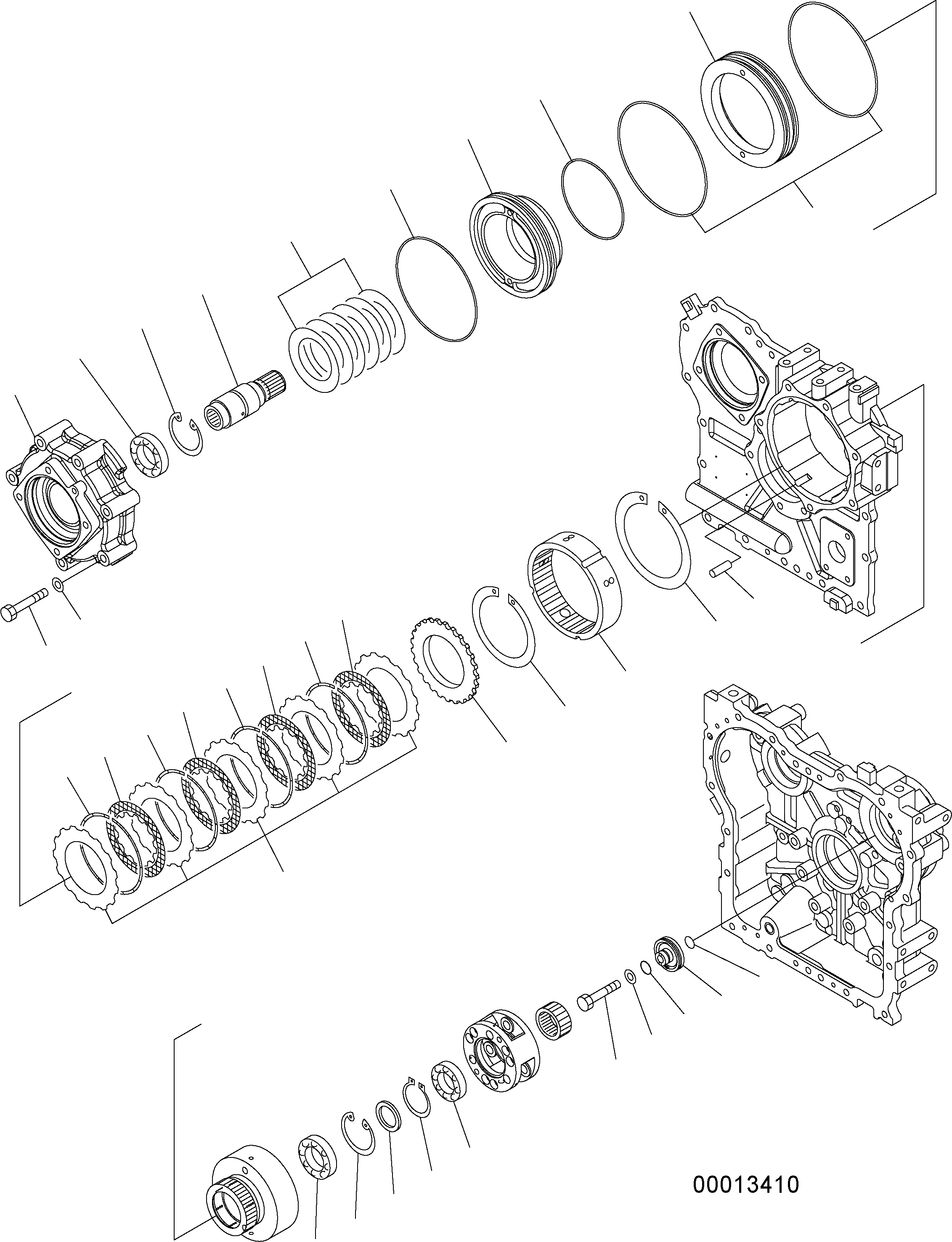 00013410