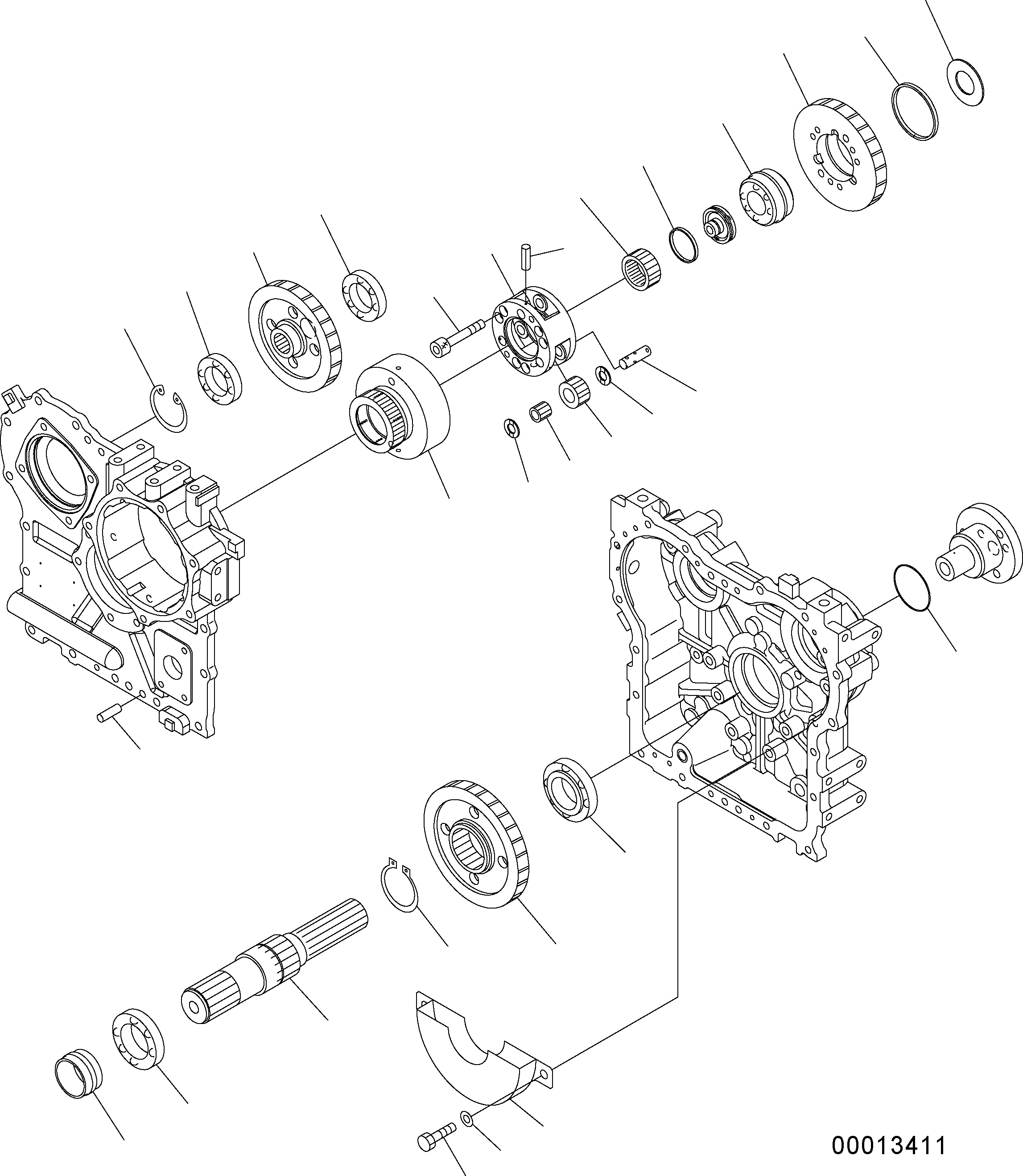 00013411