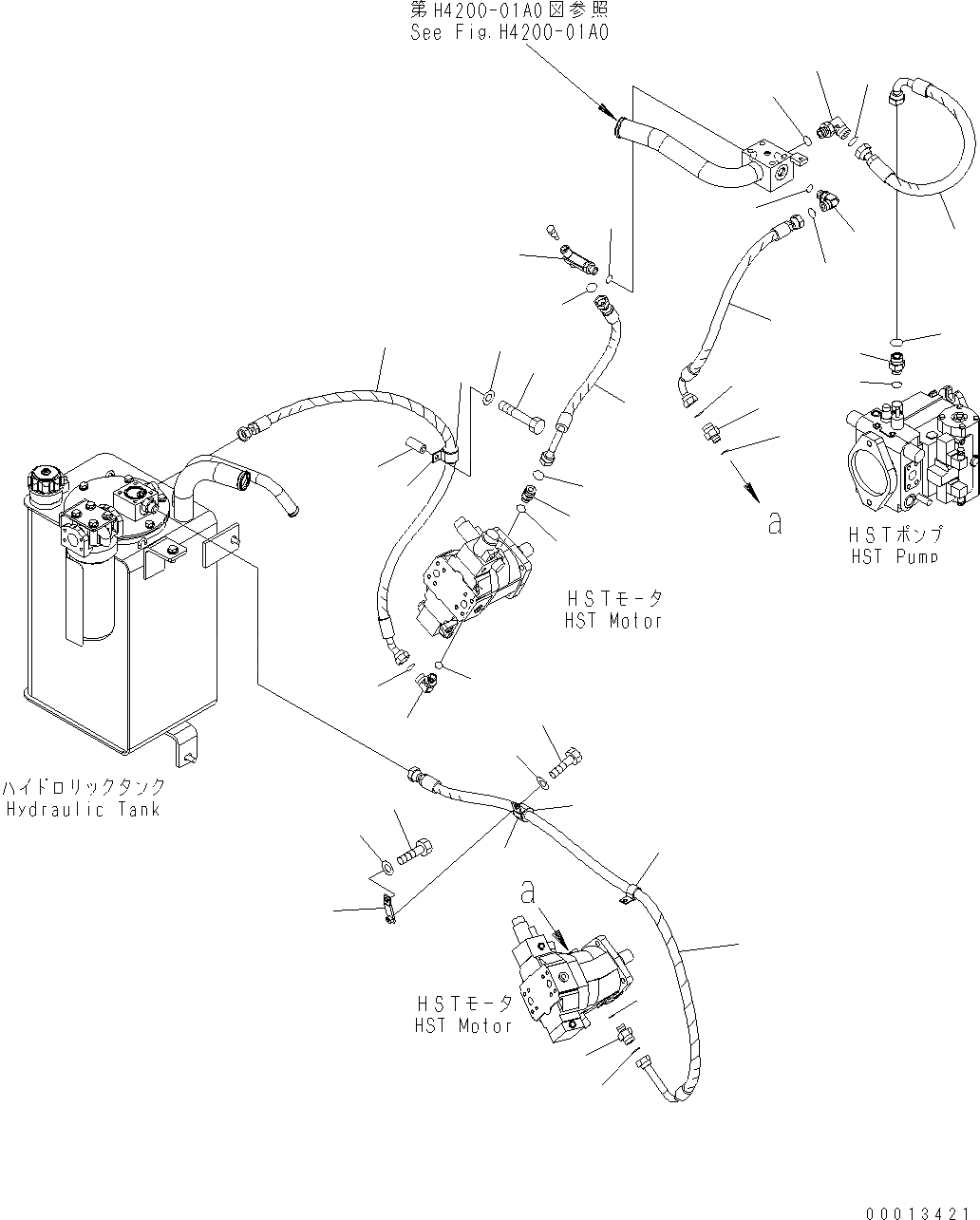 第H4200-01A0図参照
See Fig.H4200-01A0

a

HSTポンプ
HST Pump

HSTモータ
HST Motor

ハイドロリックタンク
Hydraulic Tank

a

HSTモータ
HST Motor

00013421