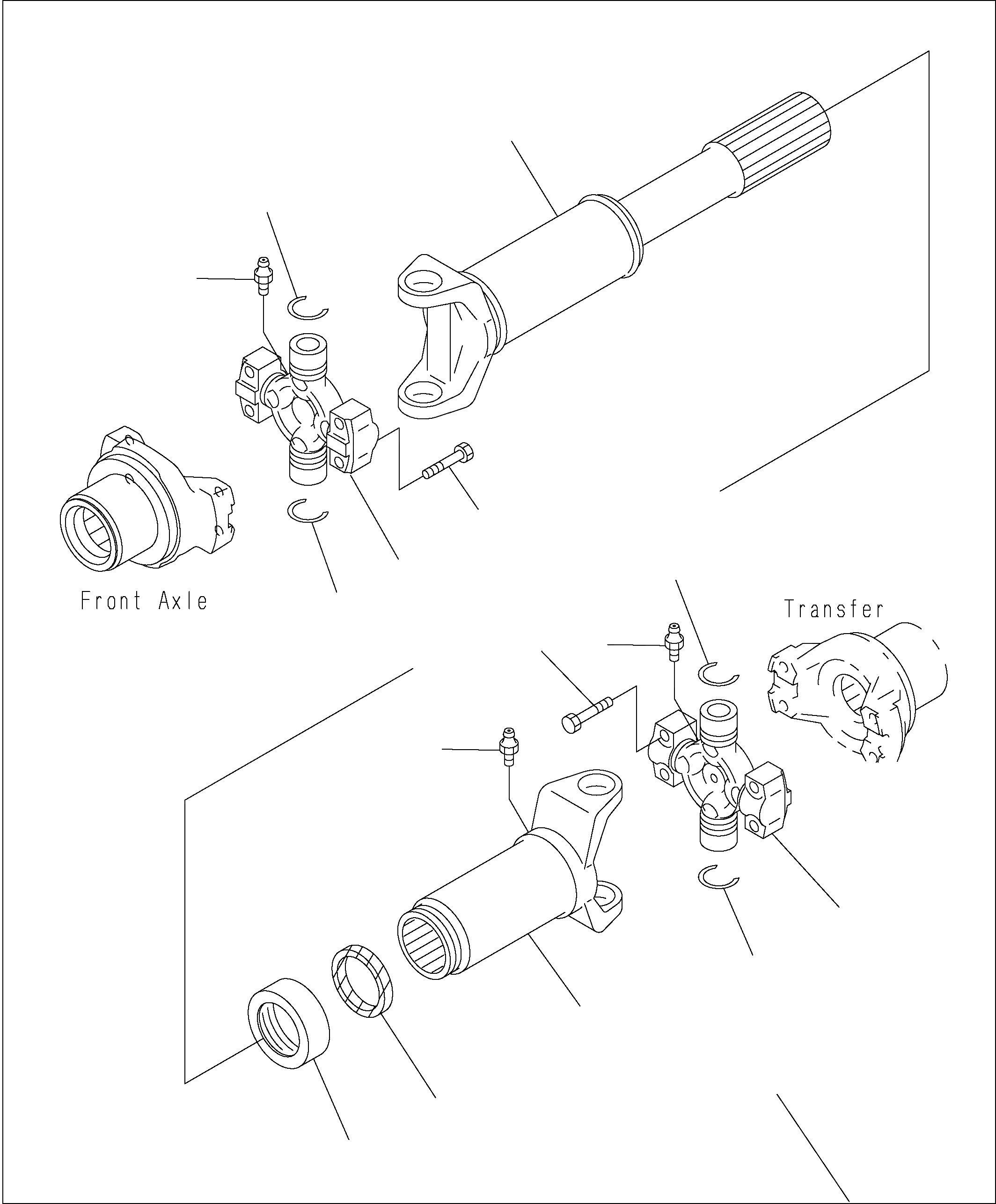 Front Axle

Transfer