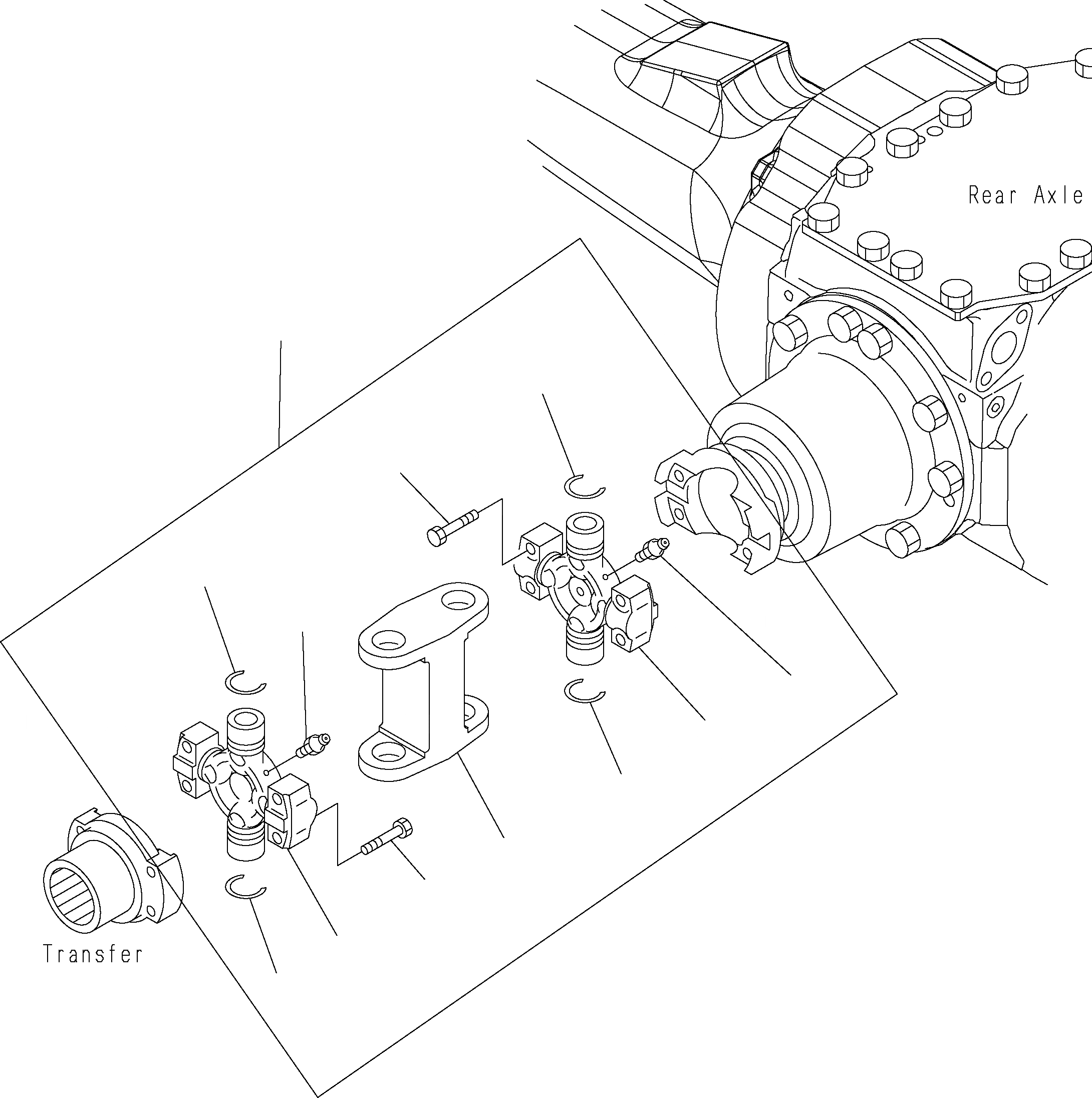 Rear Axle

Transfer