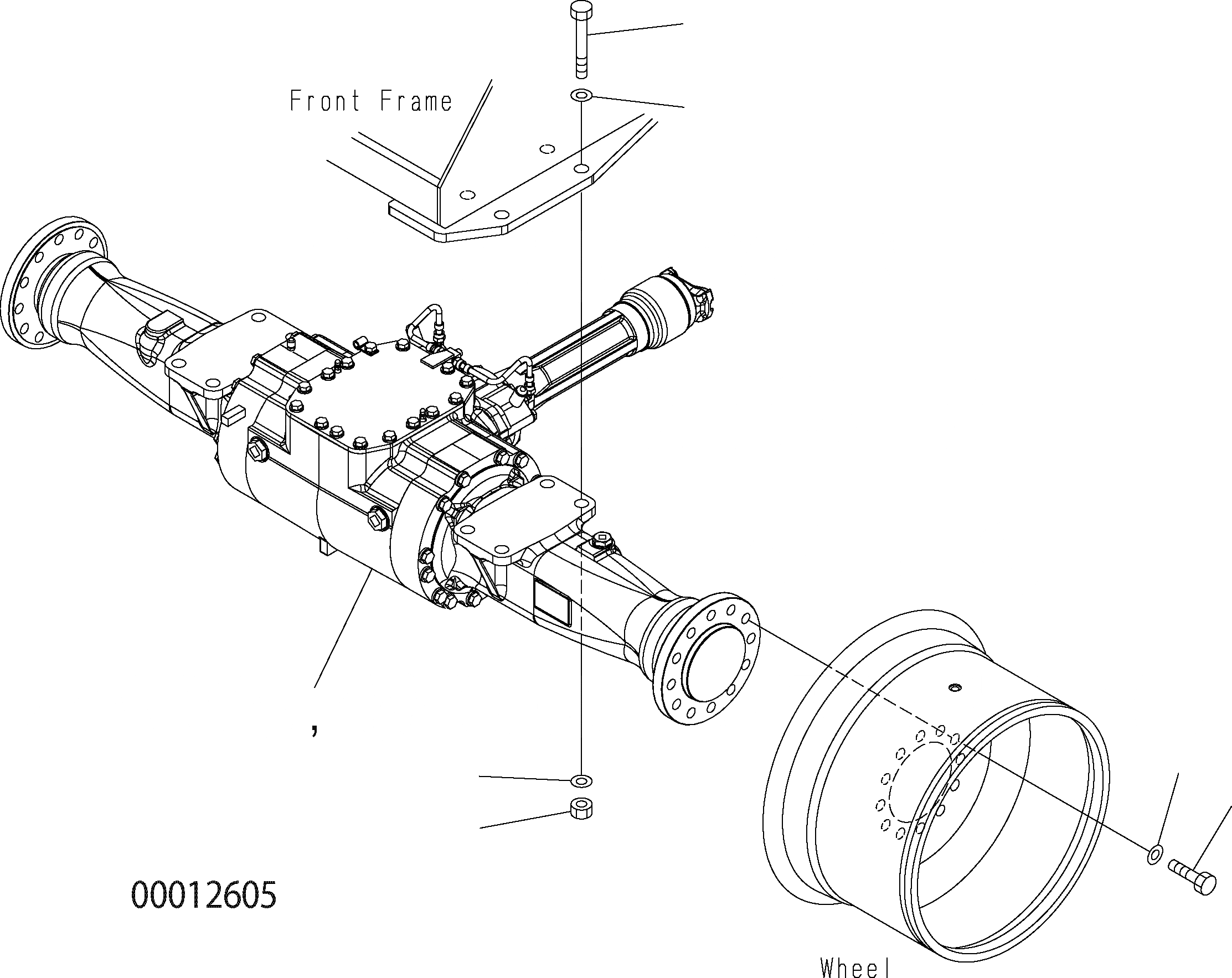 Front Frame

,

00012605

Wheel