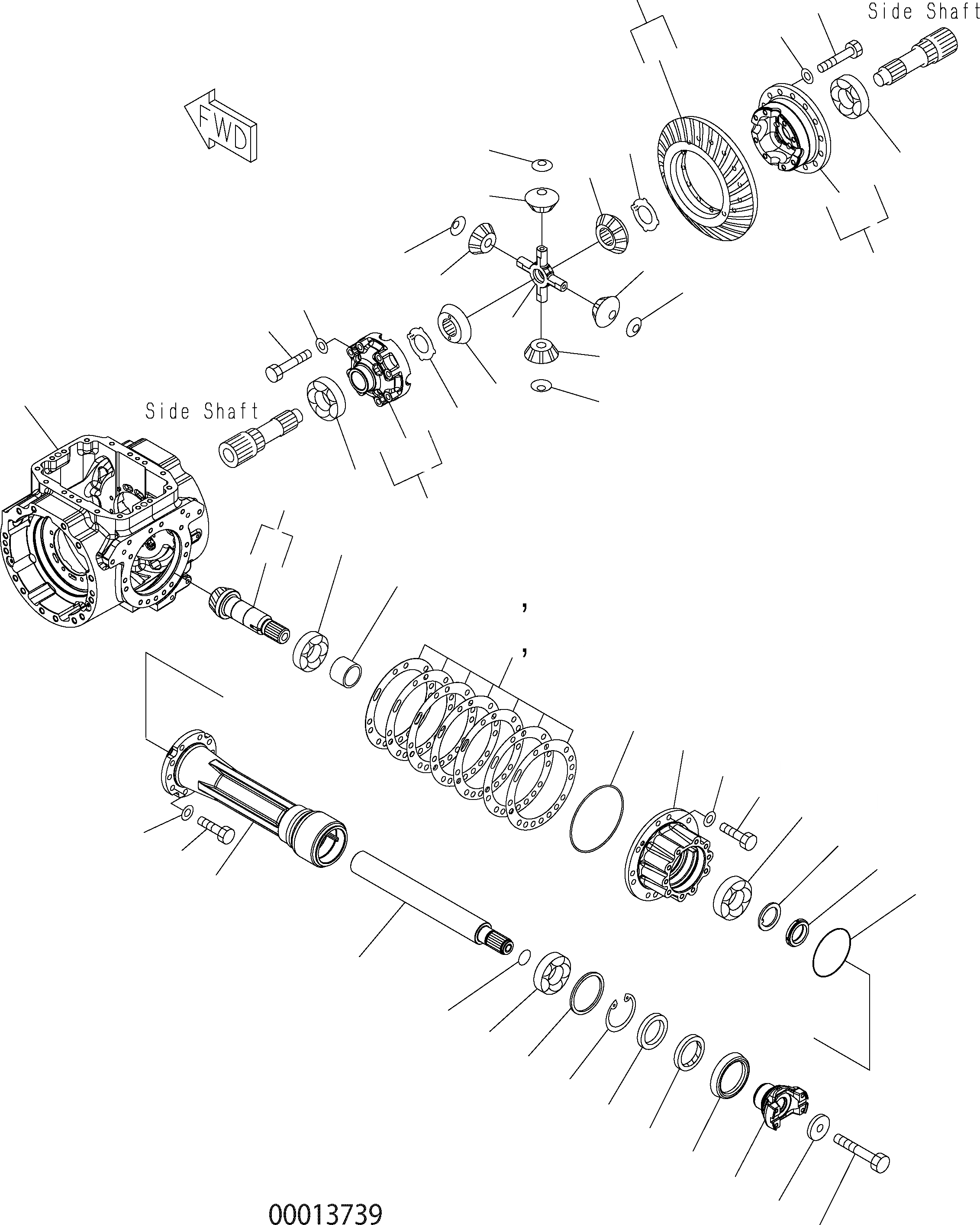 Side Shaft

FWD

Side Shaft

,

,

00013739