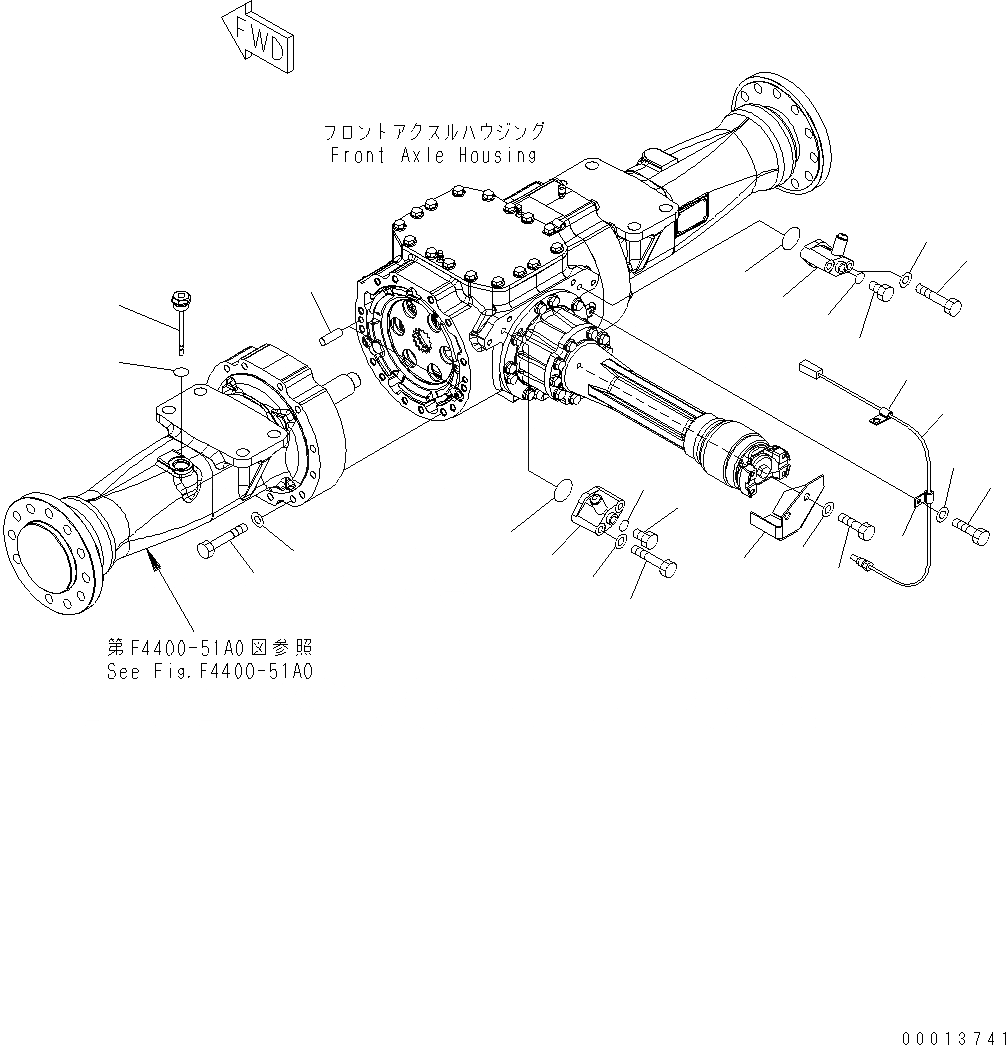 FWD

フロントアクスルハウジング
Front Axle Housing

第F4400-51A0図参照
See Fig.F4400-51A0

00013741