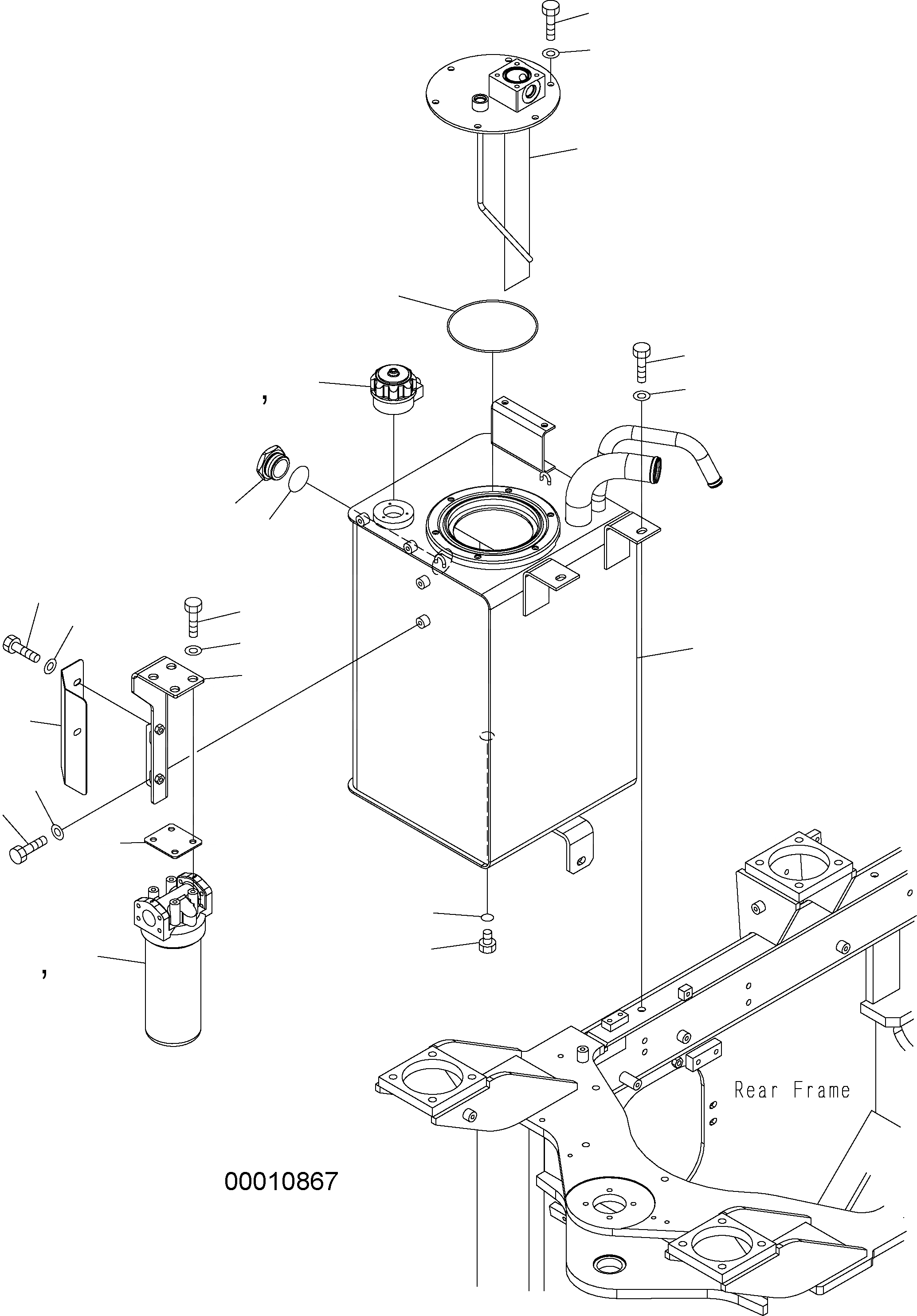 ,

,

Rear Frame

00010867