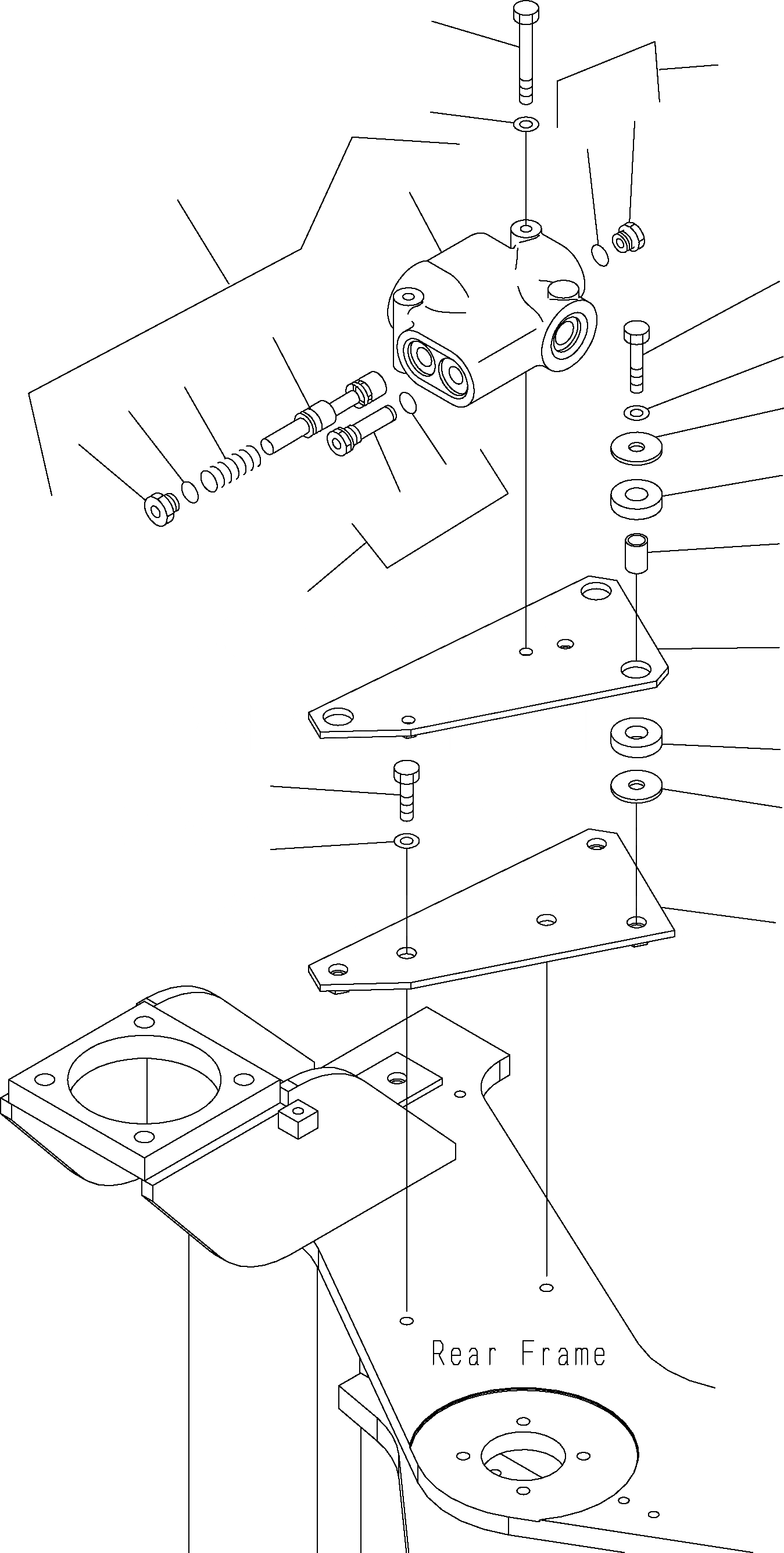 Rear Frame