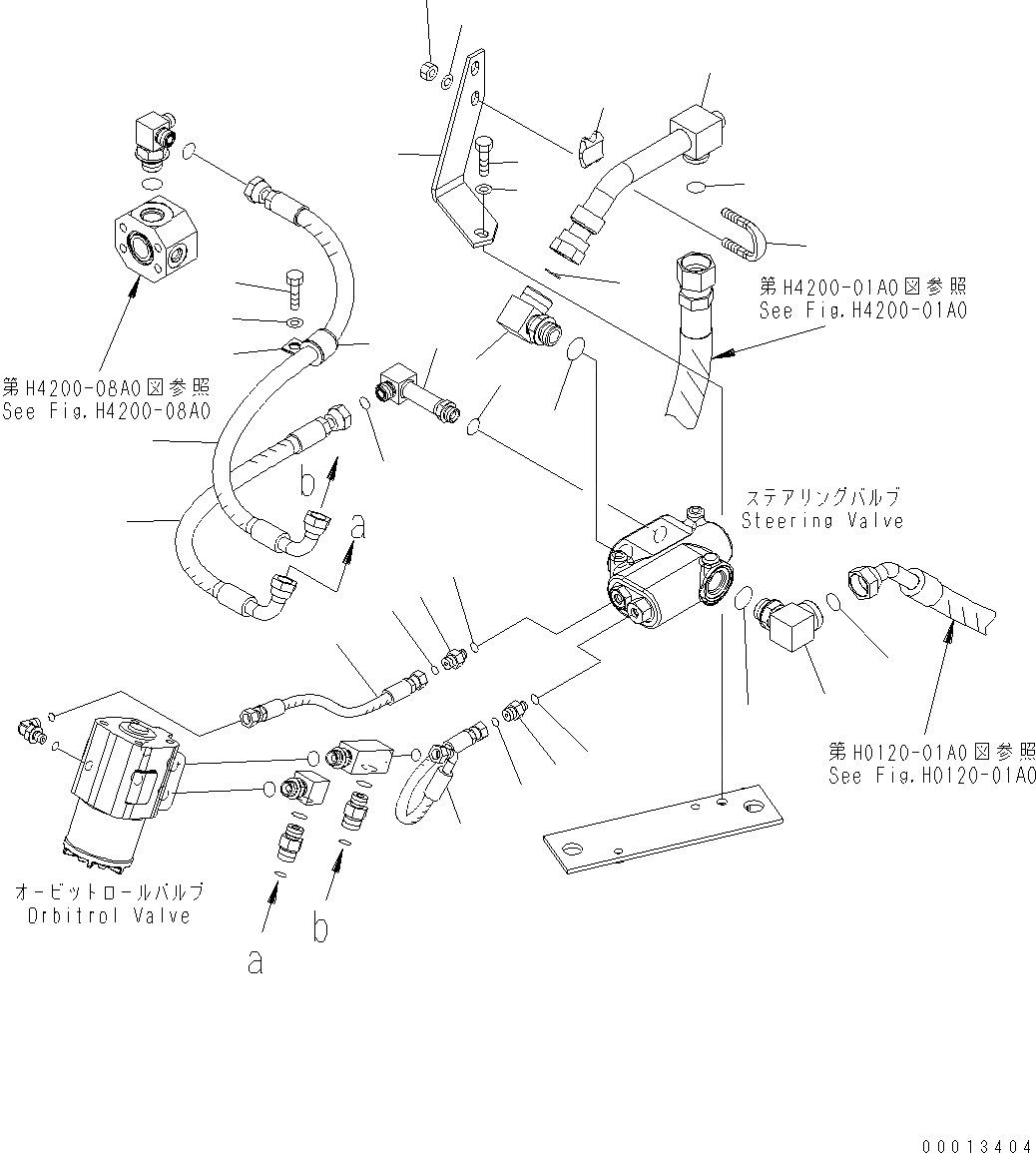 第H4200-01A0図参照
See Fig.H4200-01A0

第H4200-08A0図参照
See Fig.H4200-08A0

b

a

ステアリングバルブ
Steering Valve

第H0120-01A0図参照
See Fig.H0120-01A0

オービットロールバルブ
Orbitrol Valve

a

b

00013404