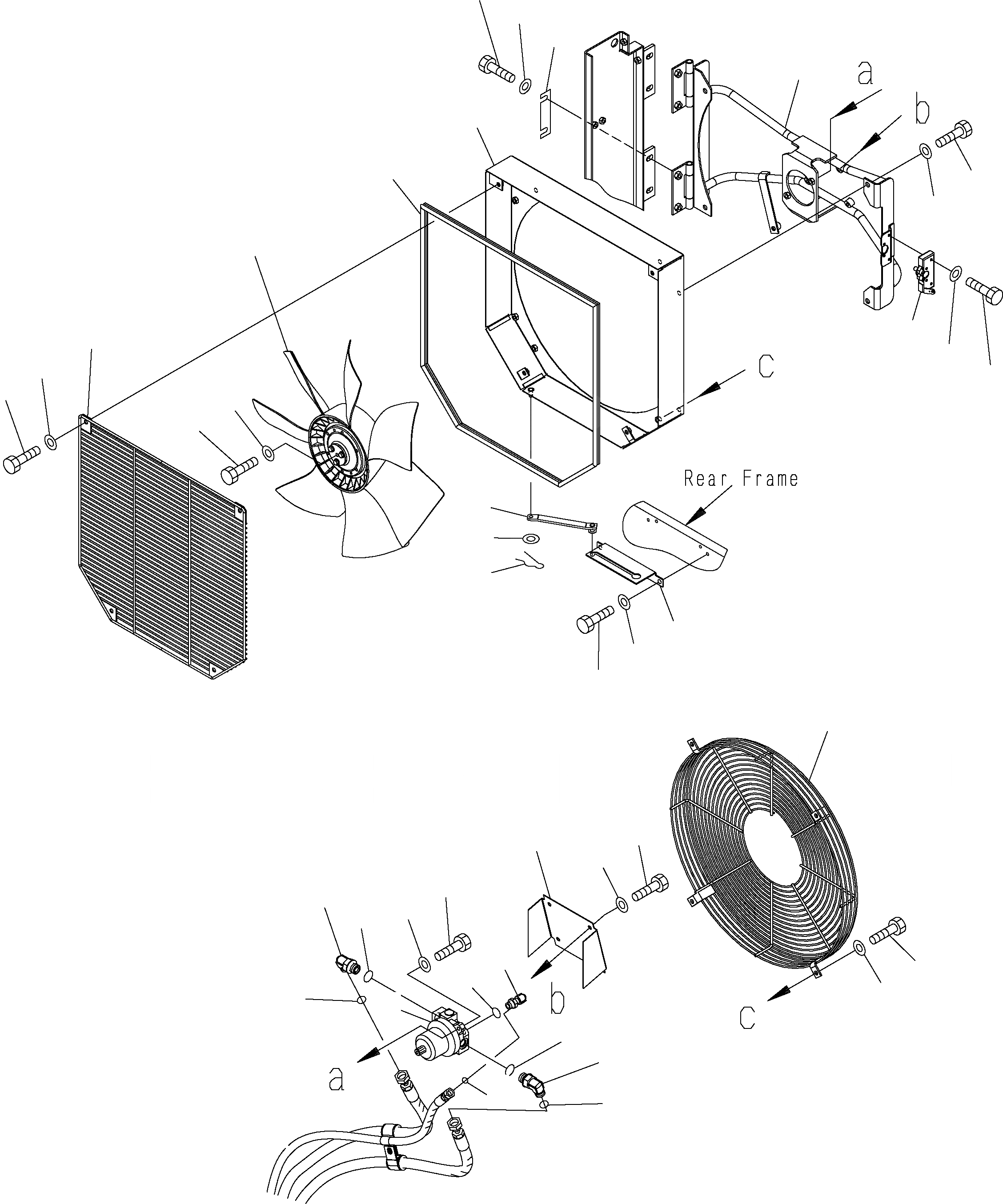 a
b
c
Rear Frame
b
c
a