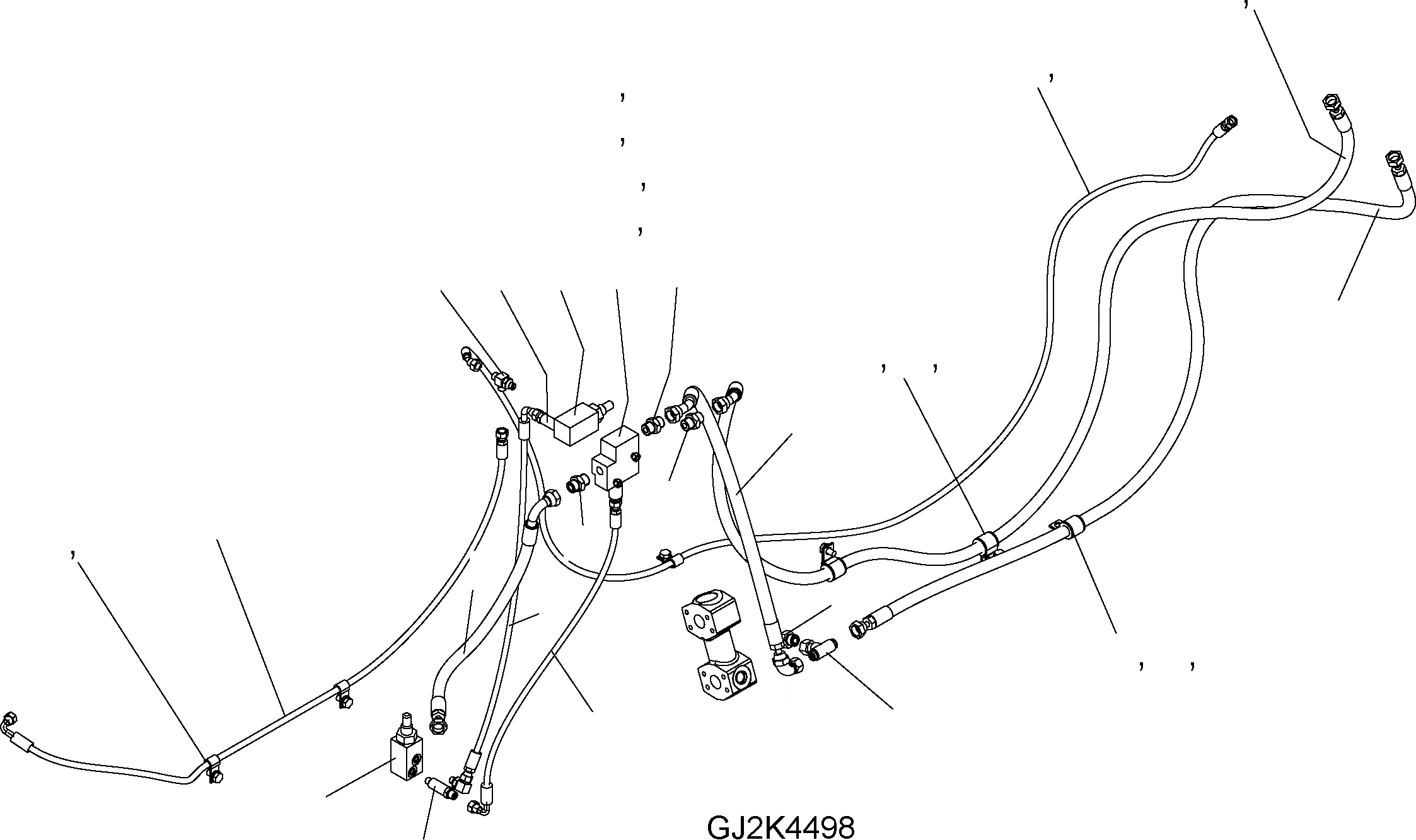 GJ2K4498