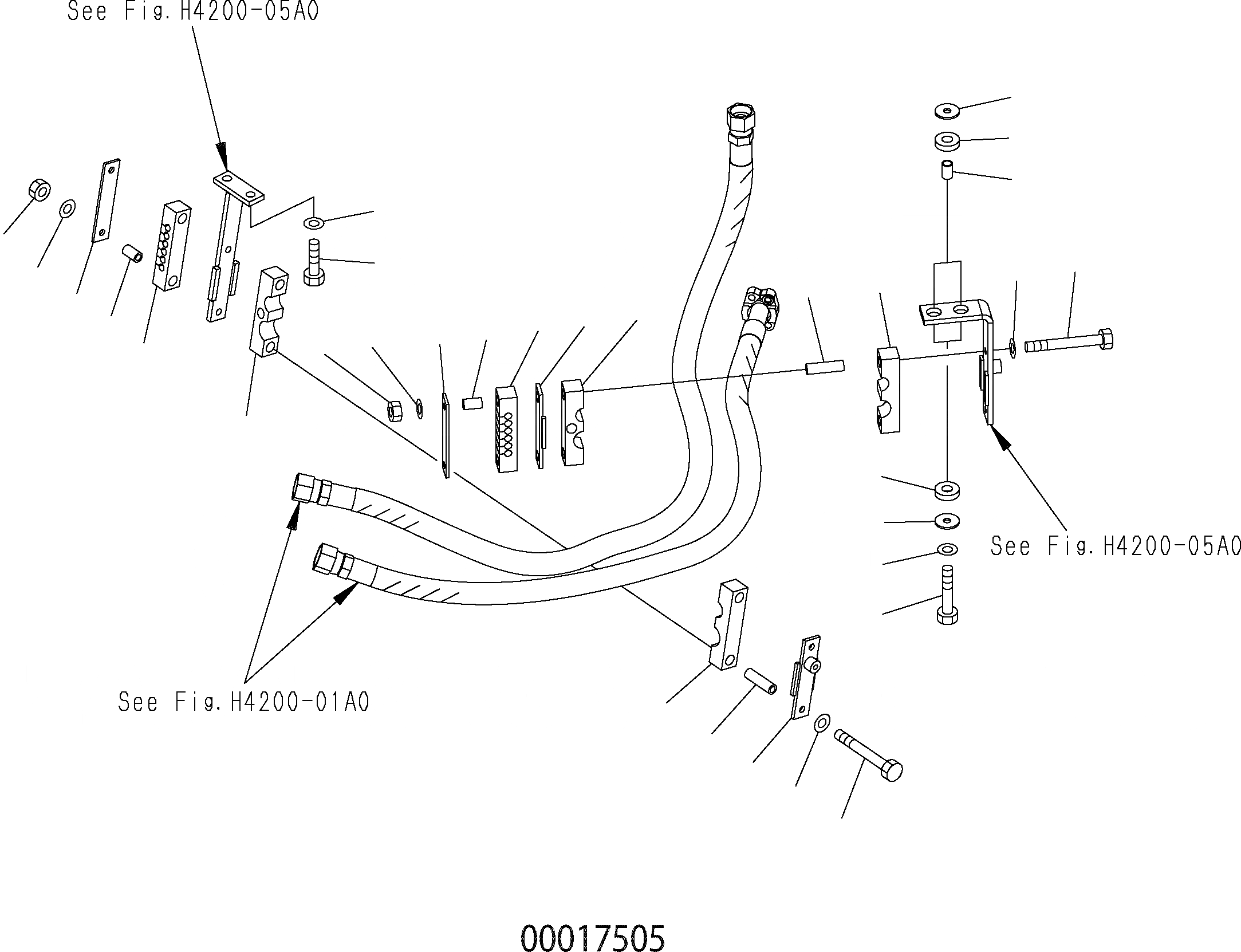 See Fig. H4200-05A0

See Fig. H4200-05A0

See Fig. H4200-01A0

00017505