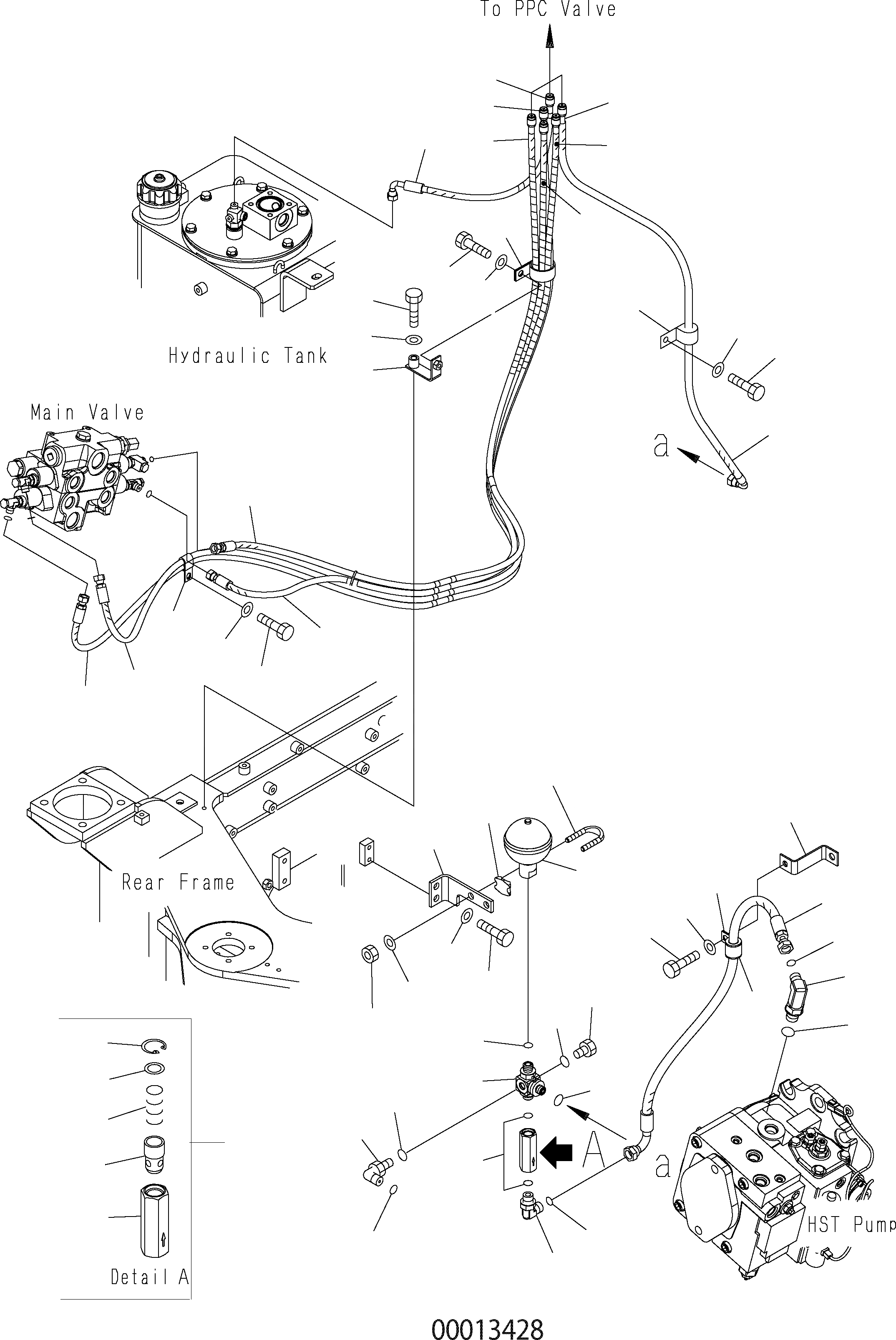 To PPC Valve

Hydraulic Tank

Main Valve

a

Rear Frame

A

a

HST Pump

Detail A

00013428