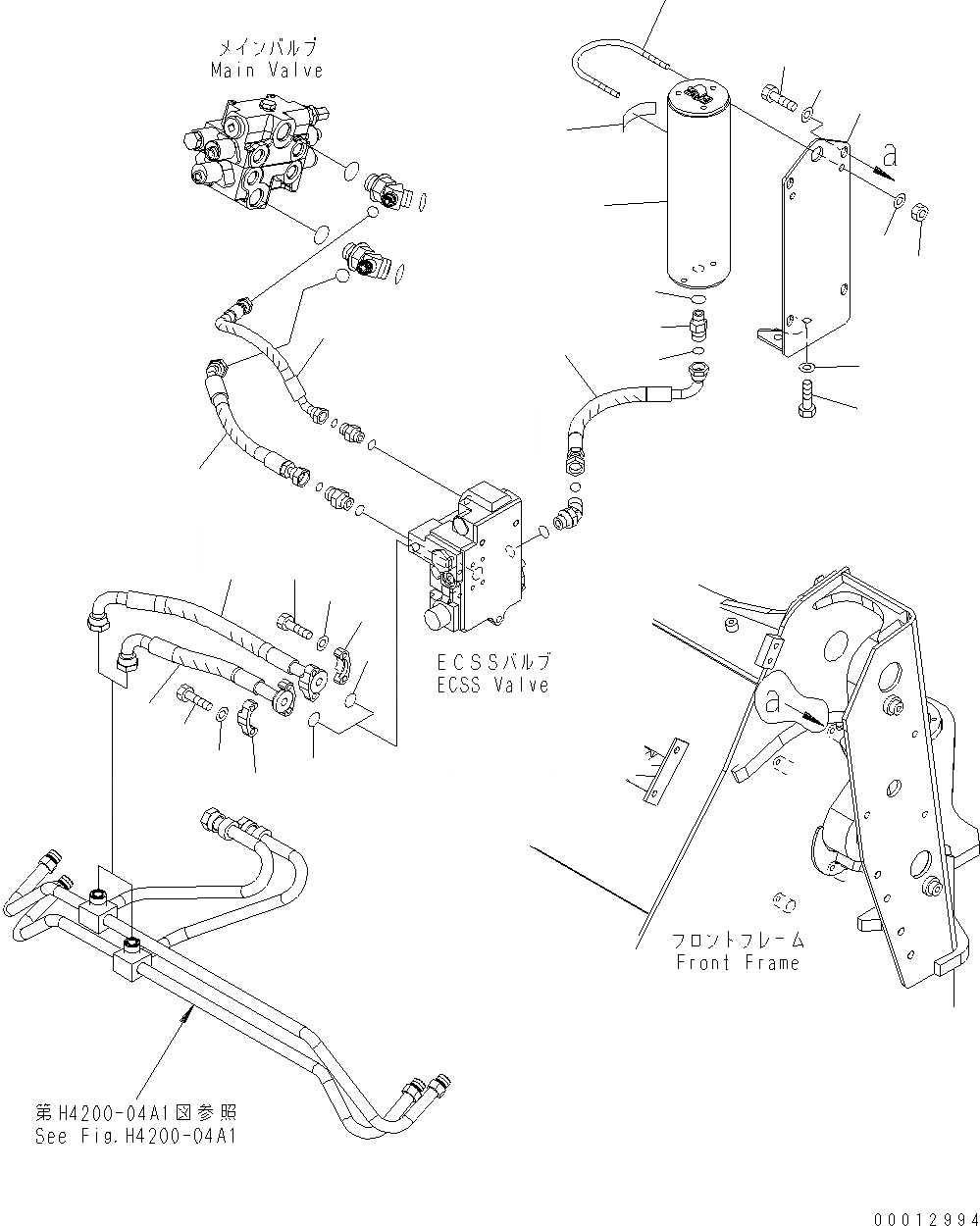 メインバルブ
Main Valve

a

ECSSバルブ
ECSS Valve

a

フロントフレーム
Front Frame

第H4200-04A1図参照
See Fig.H4200-04A1

00012994