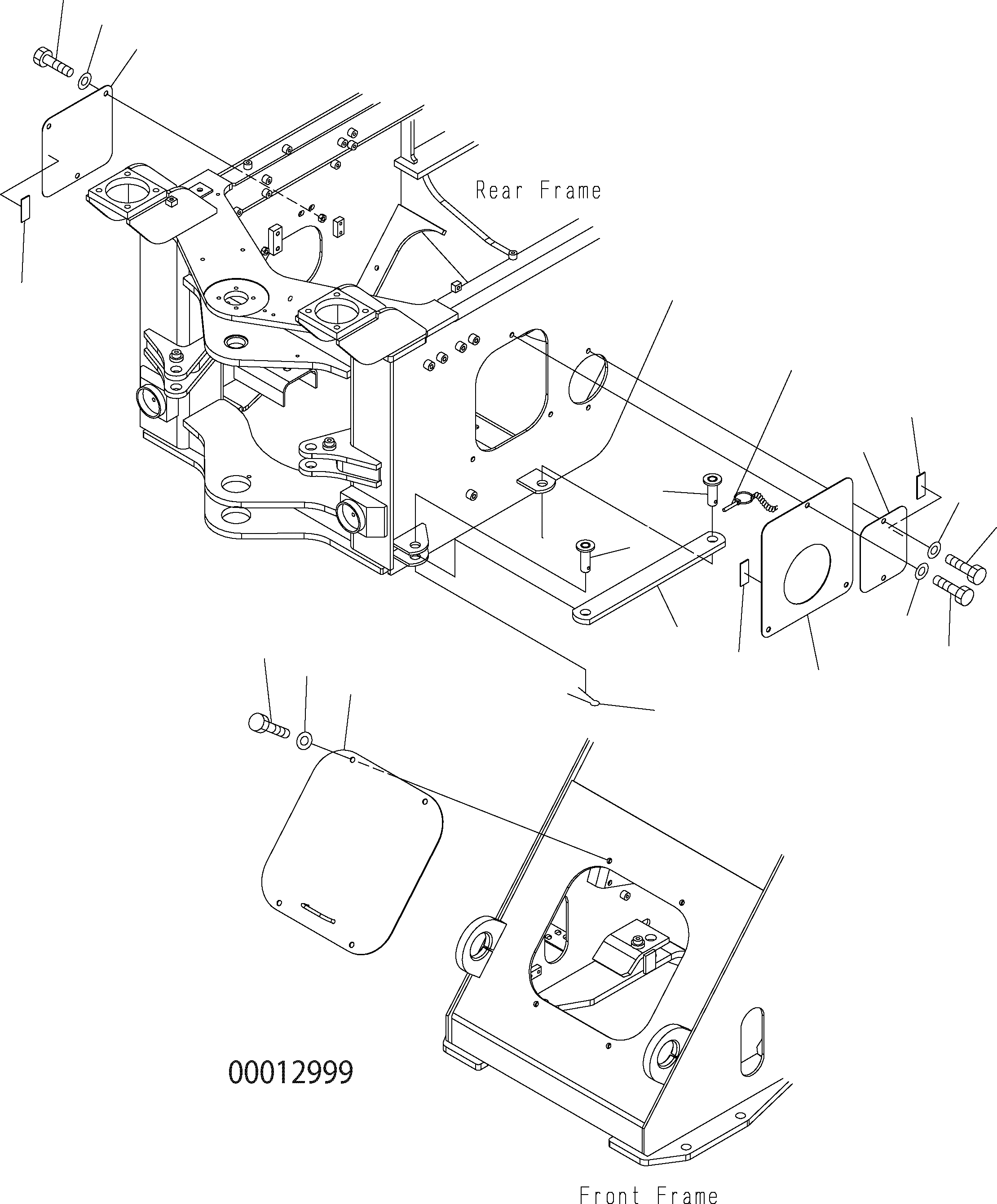 Rear Frame

00012999

Front Frame