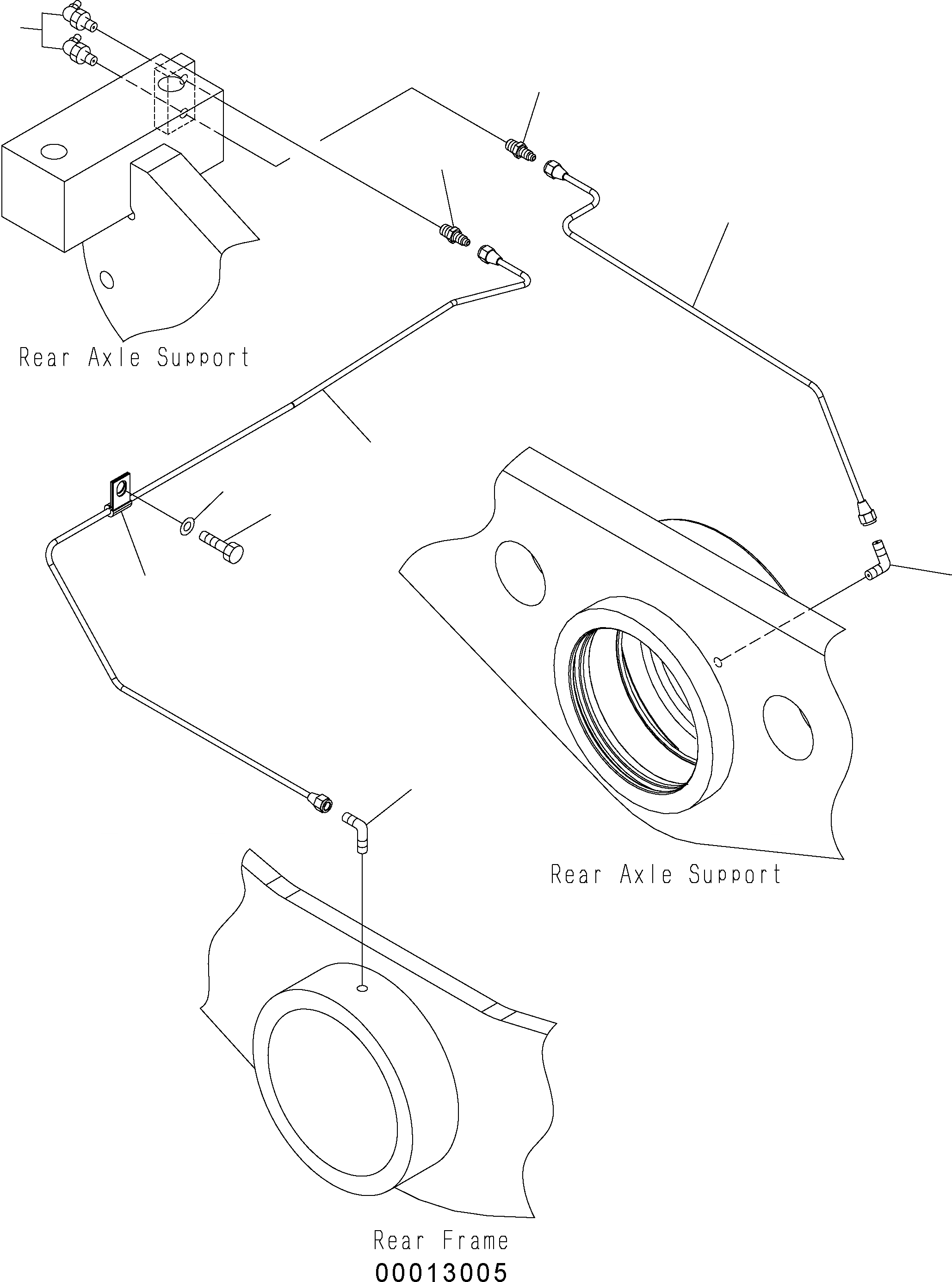 Rear Axle Support

Rear Axle Support

Rear Frame

00013005