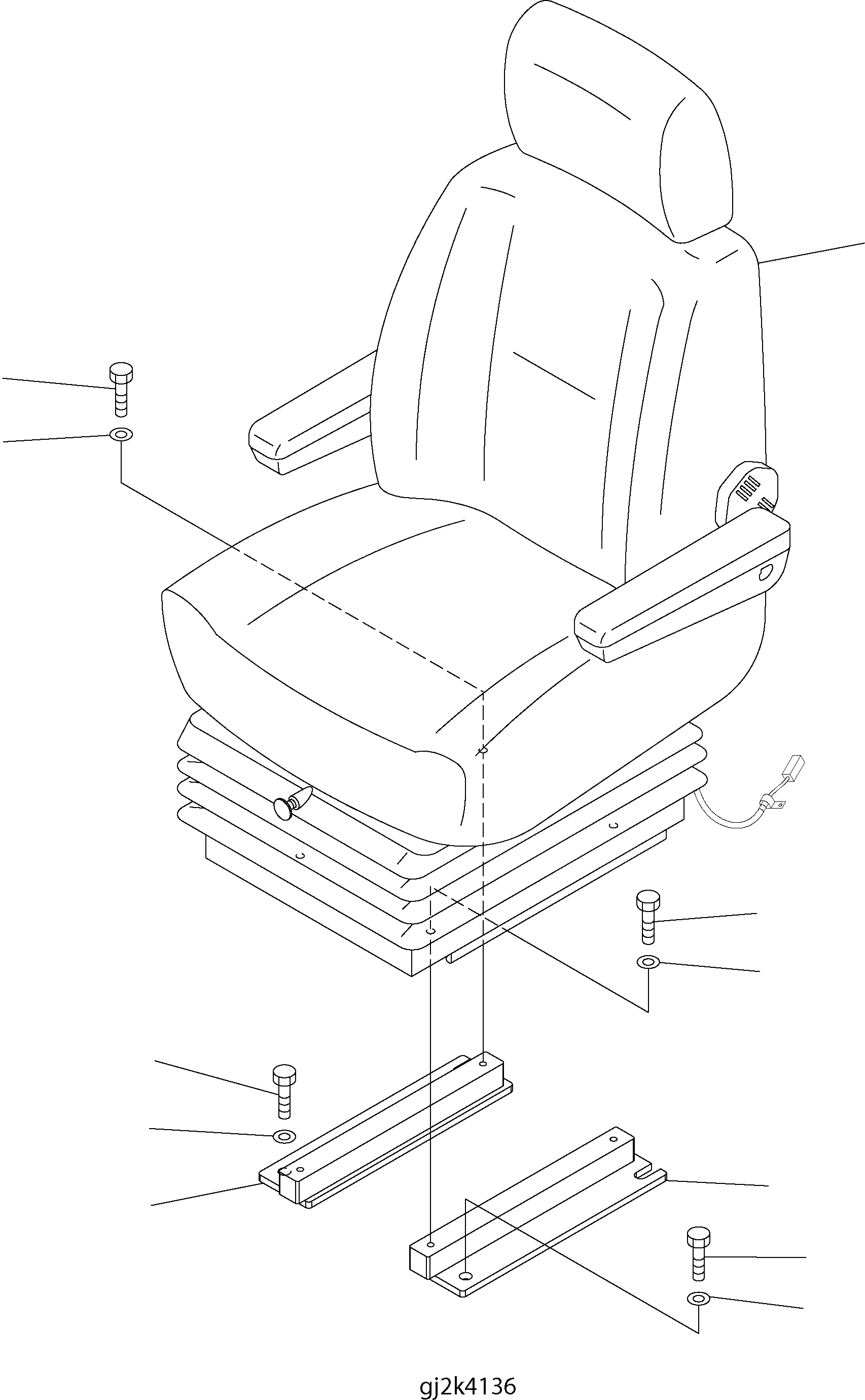 gj2k4136