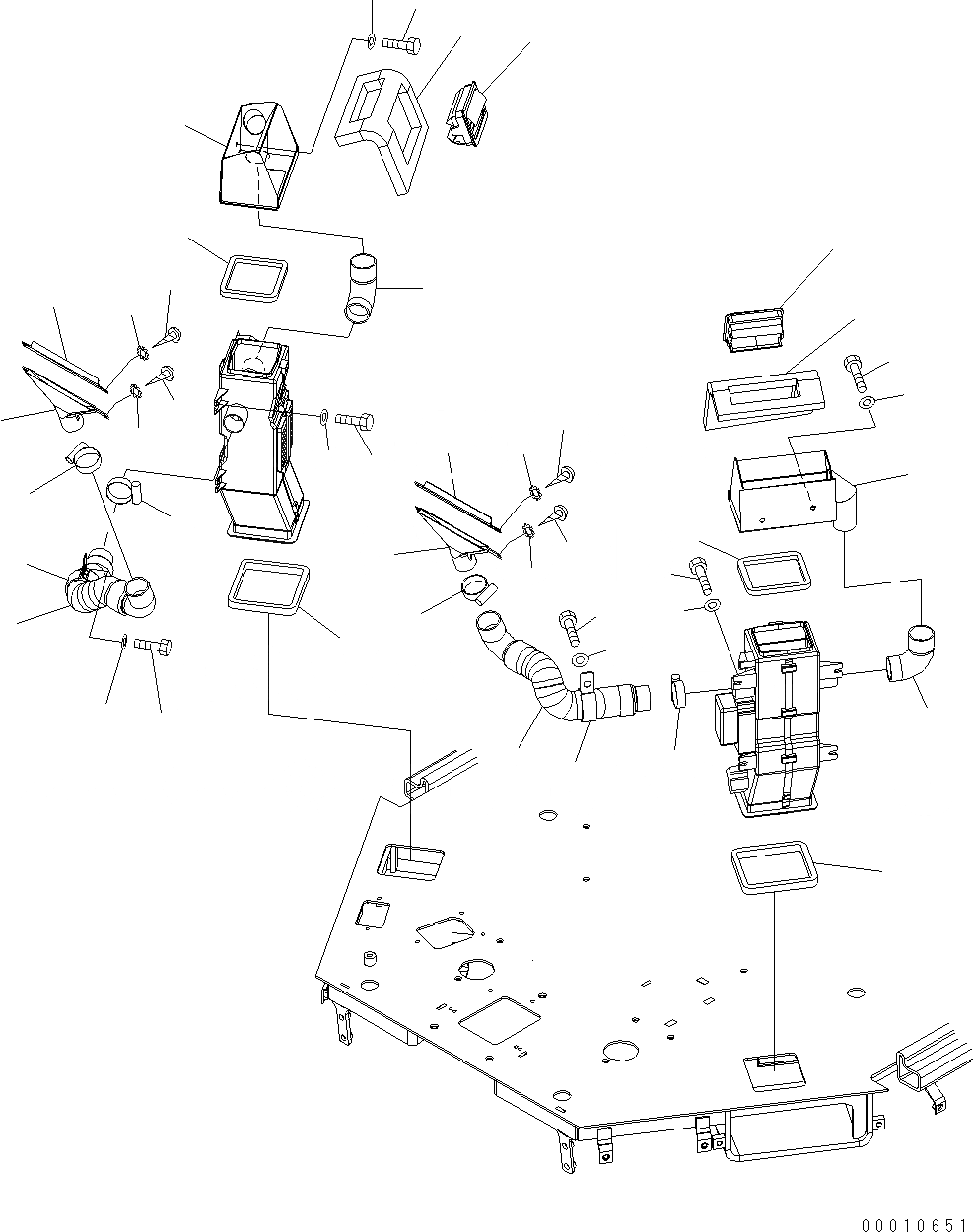 00010651