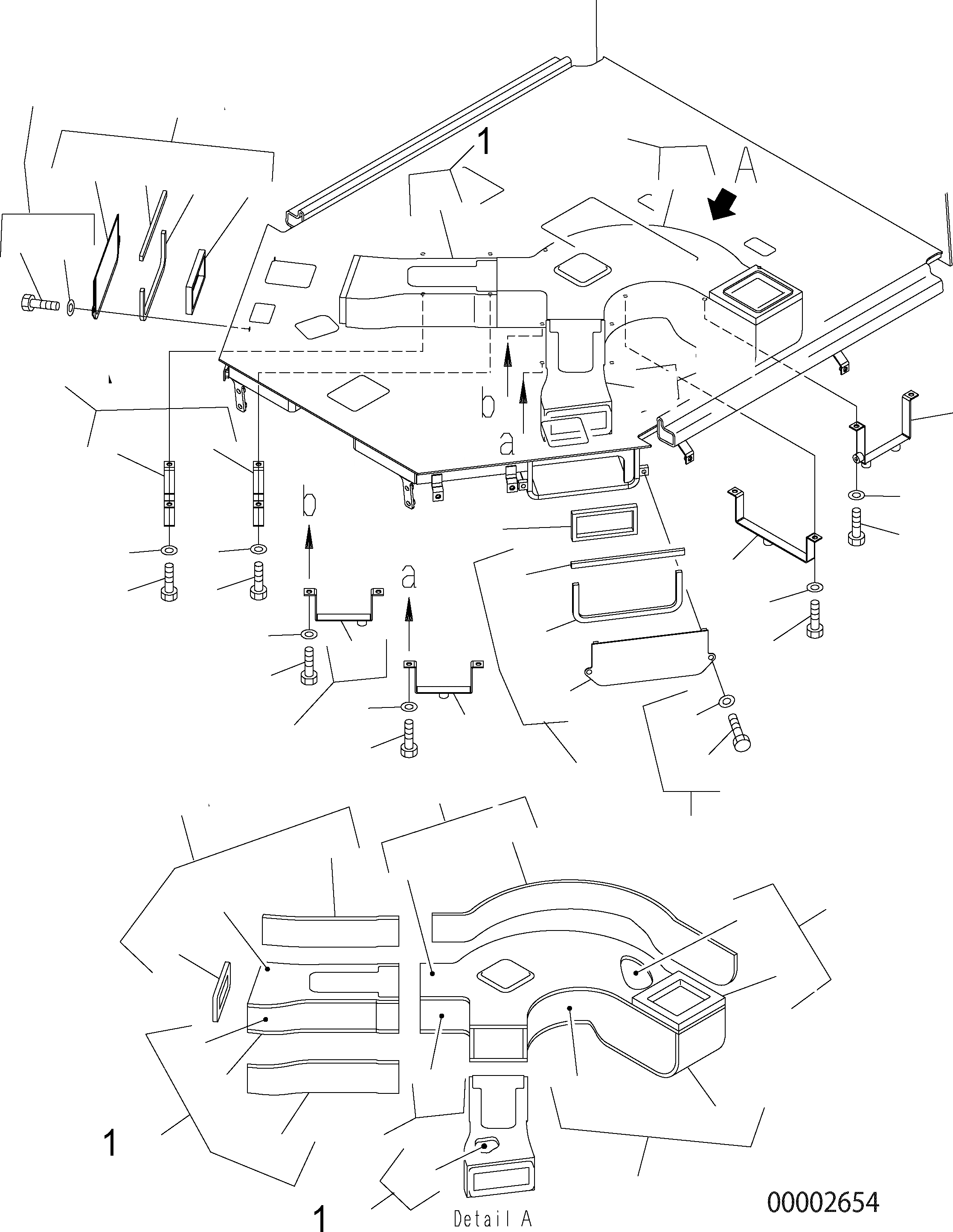 1
A
b
a
b
a
1
1
Detail A
00002654