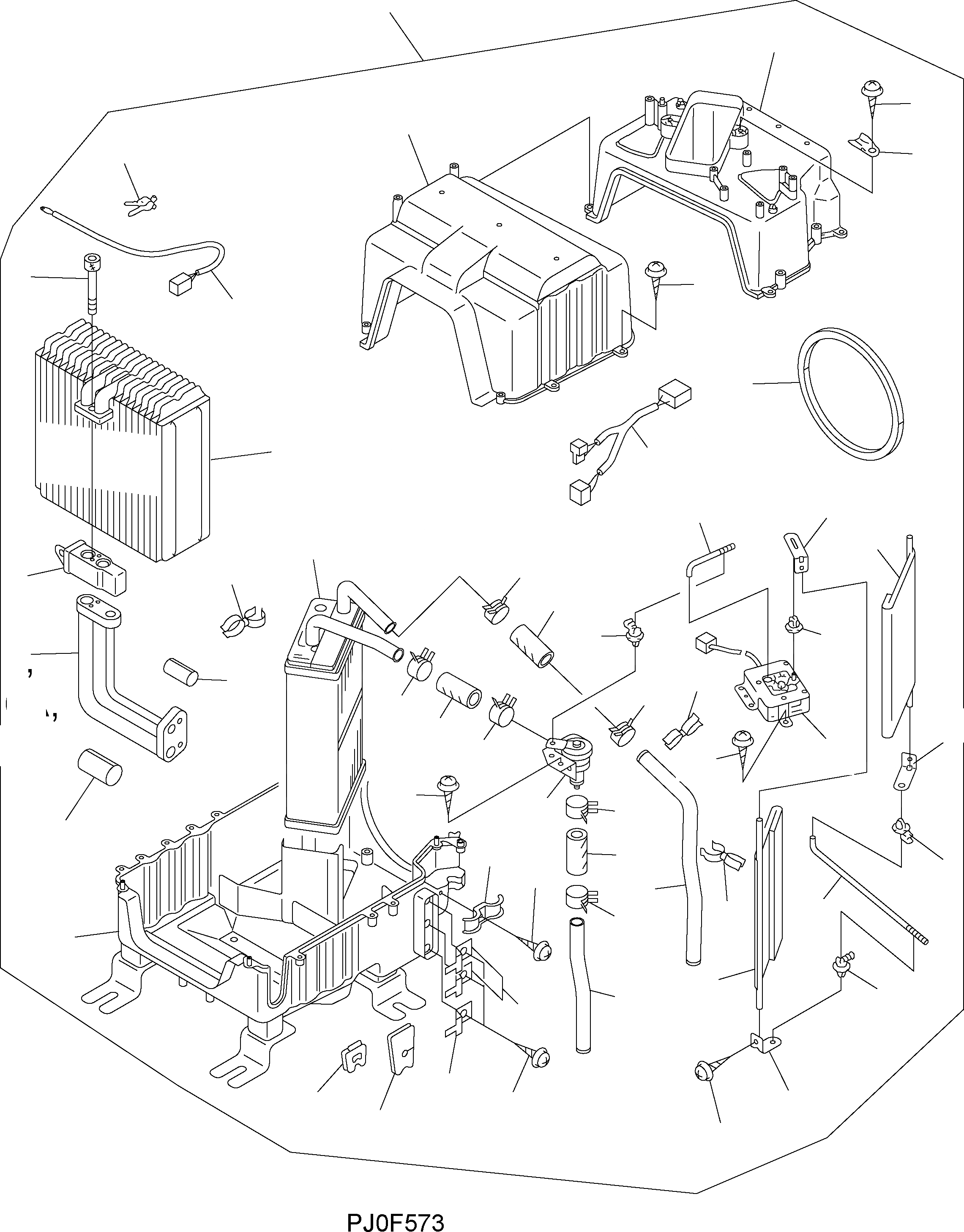 PJ0F573