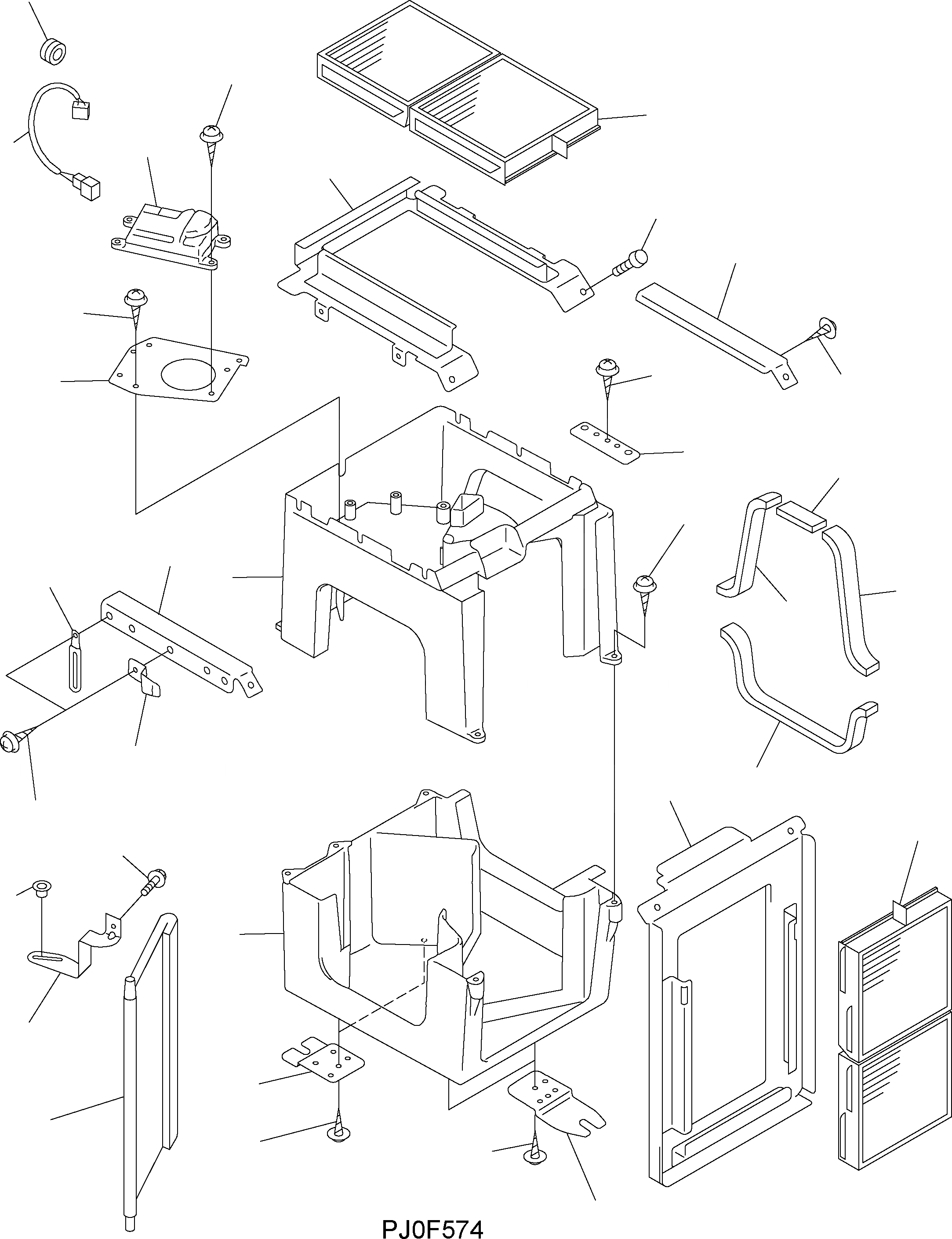 PJ0F574