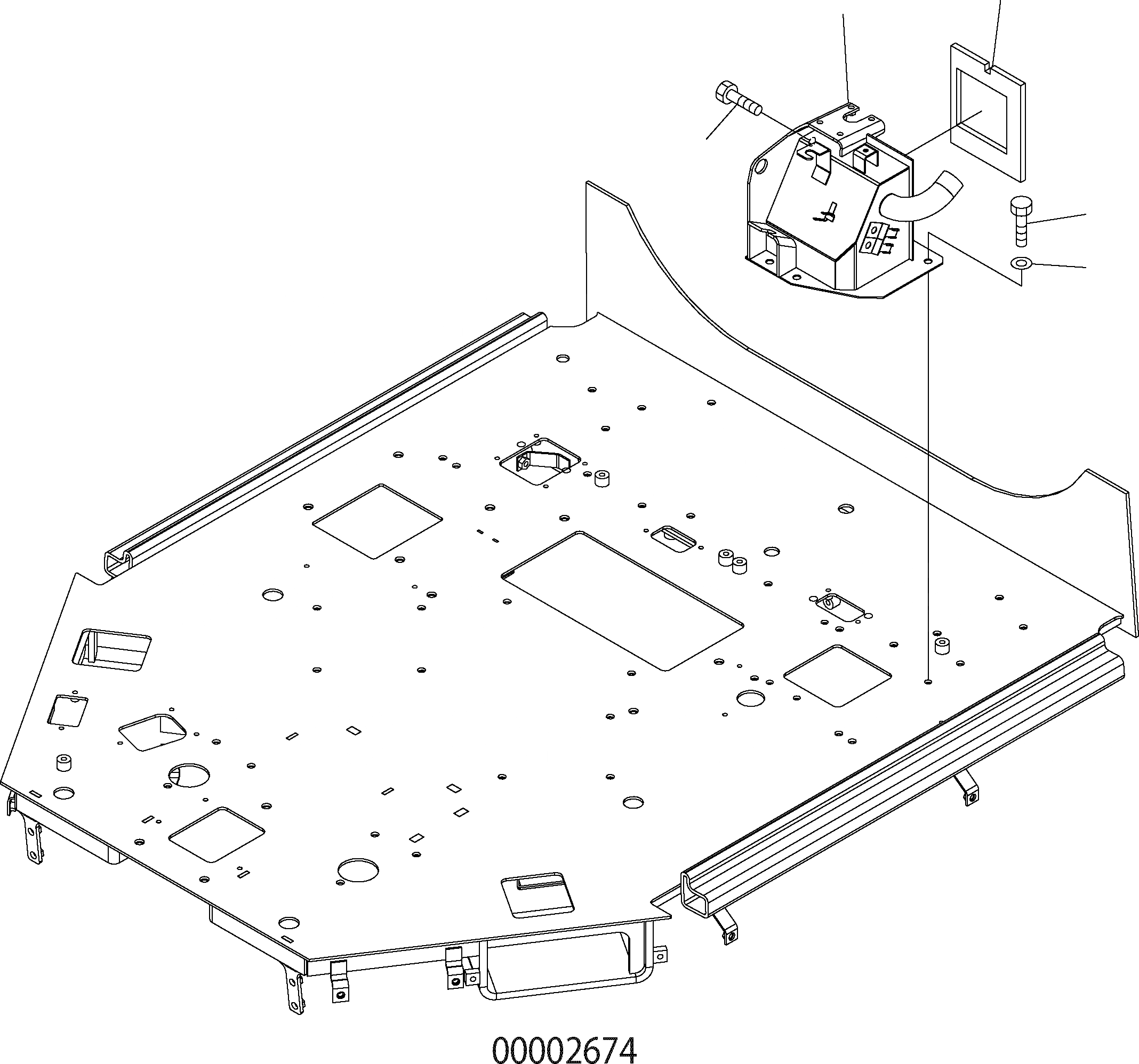 00002674