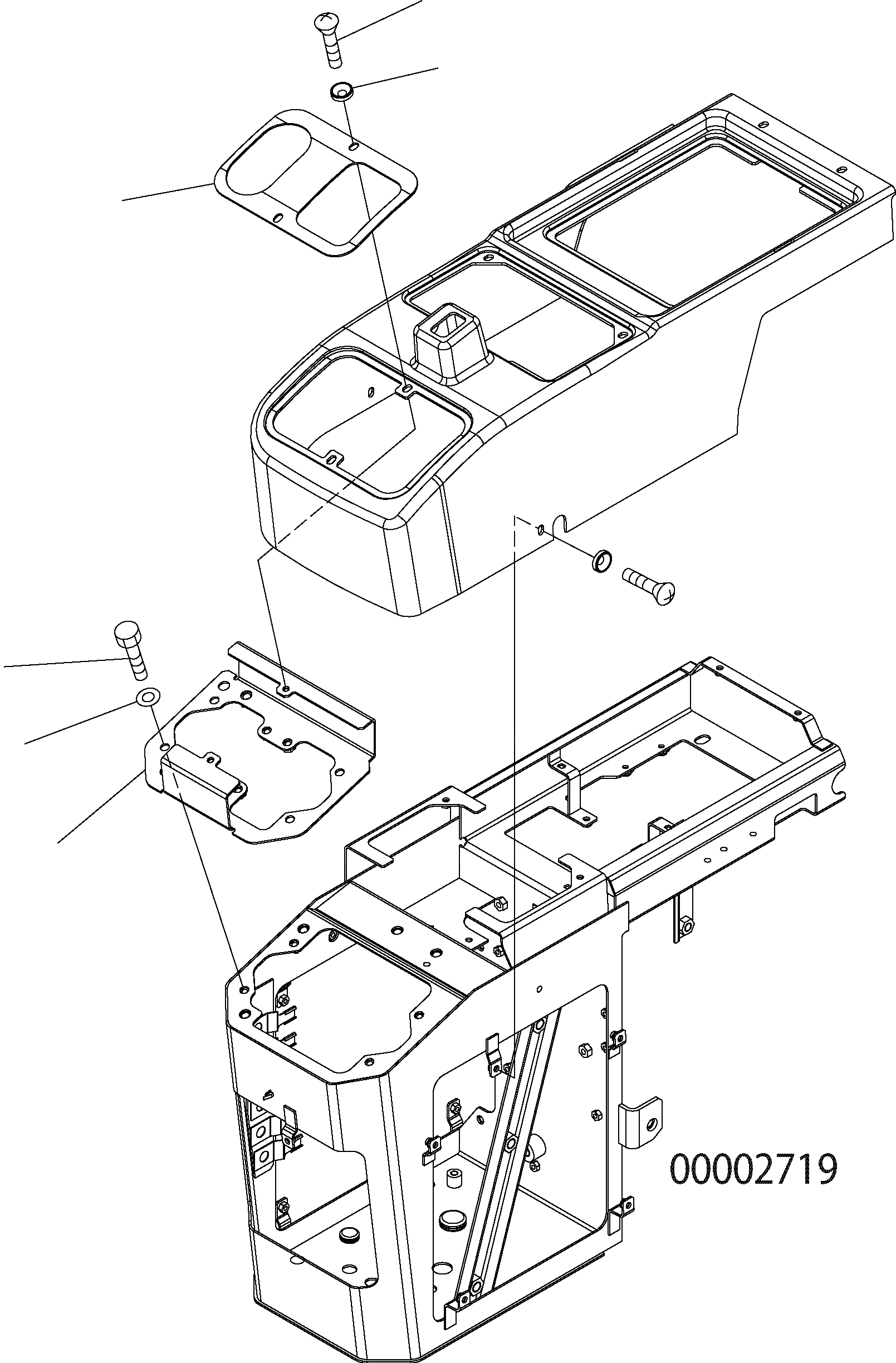 00002719