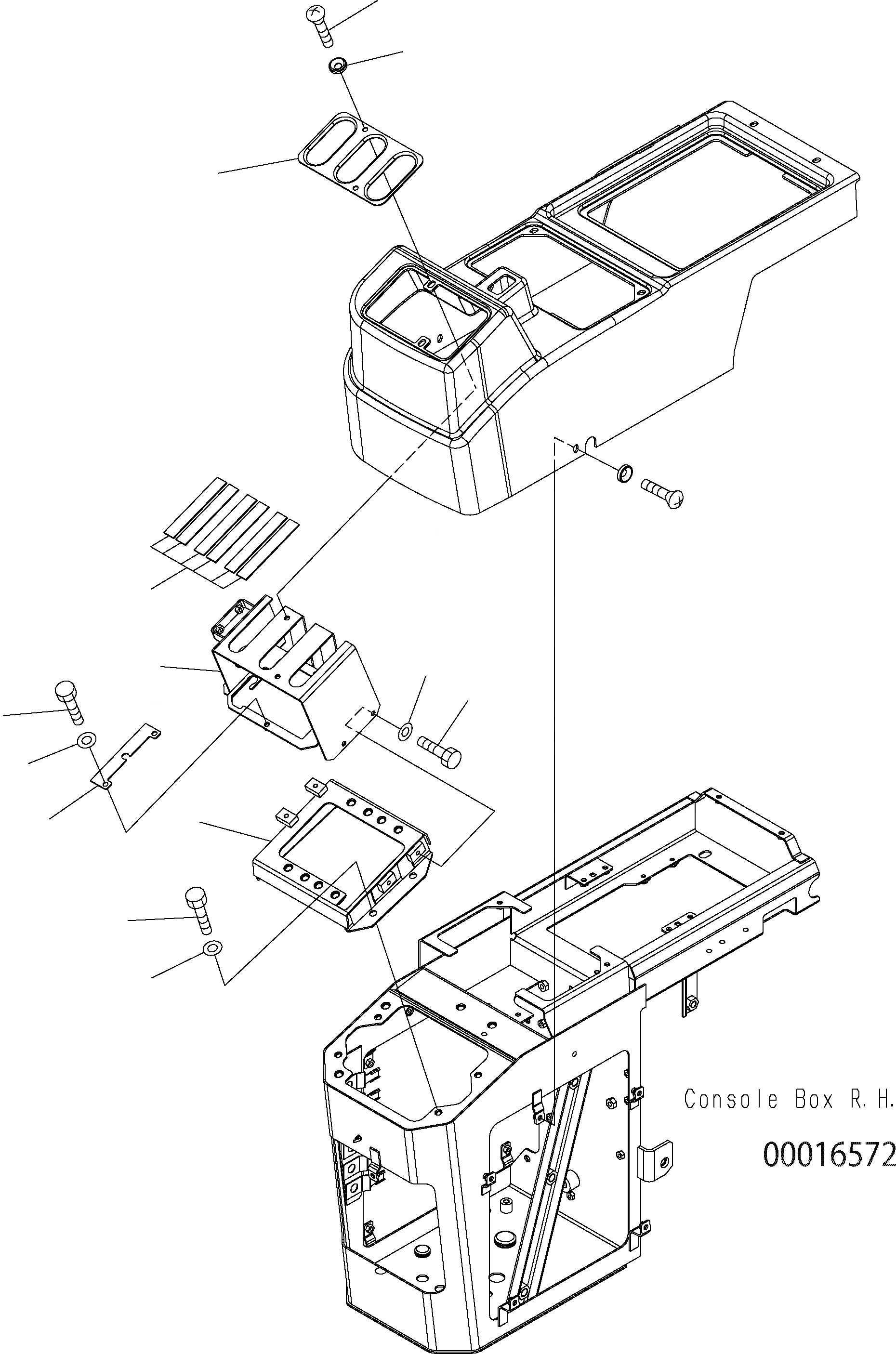 Console Box R.H.

00016572