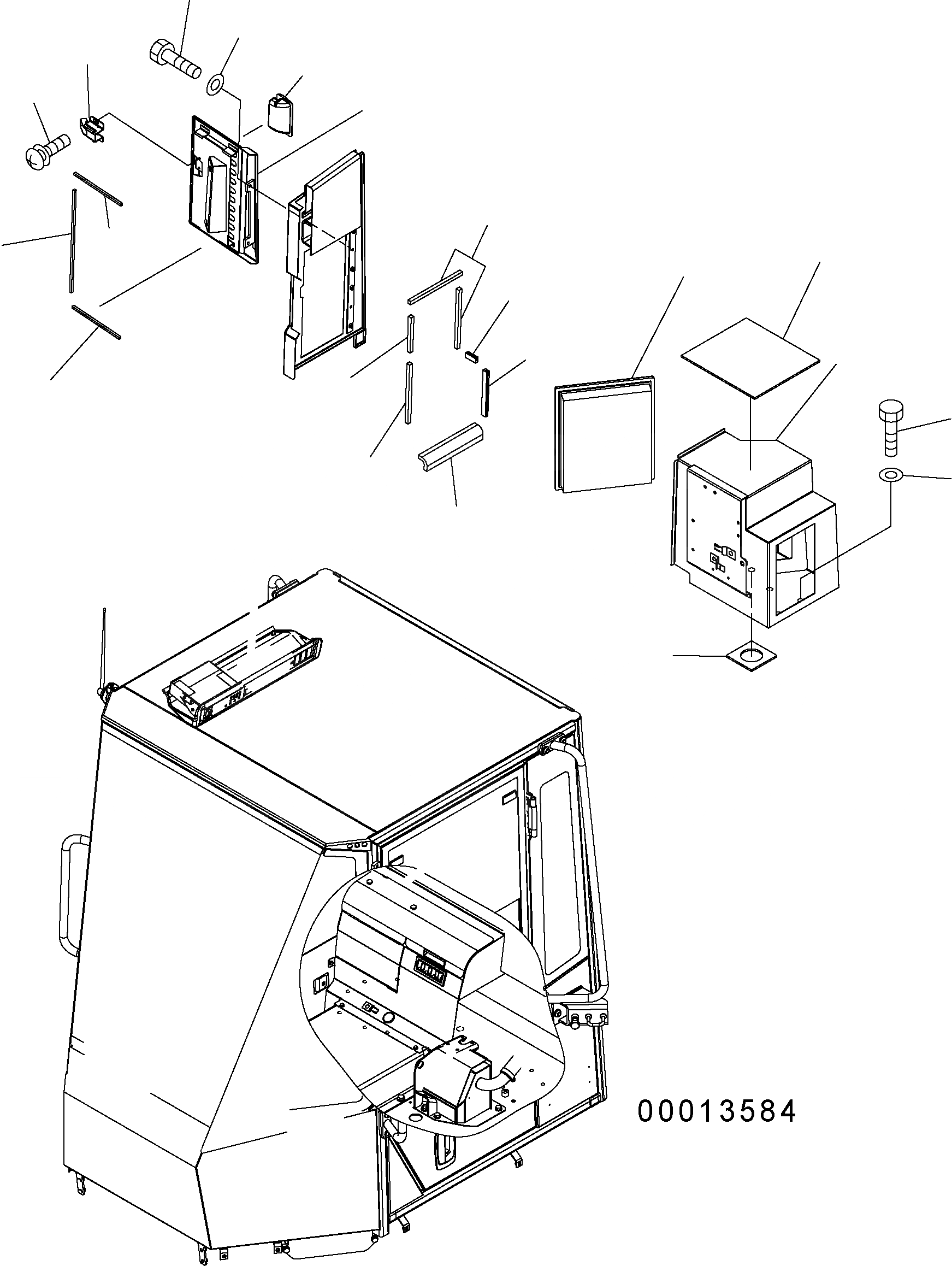 00013584