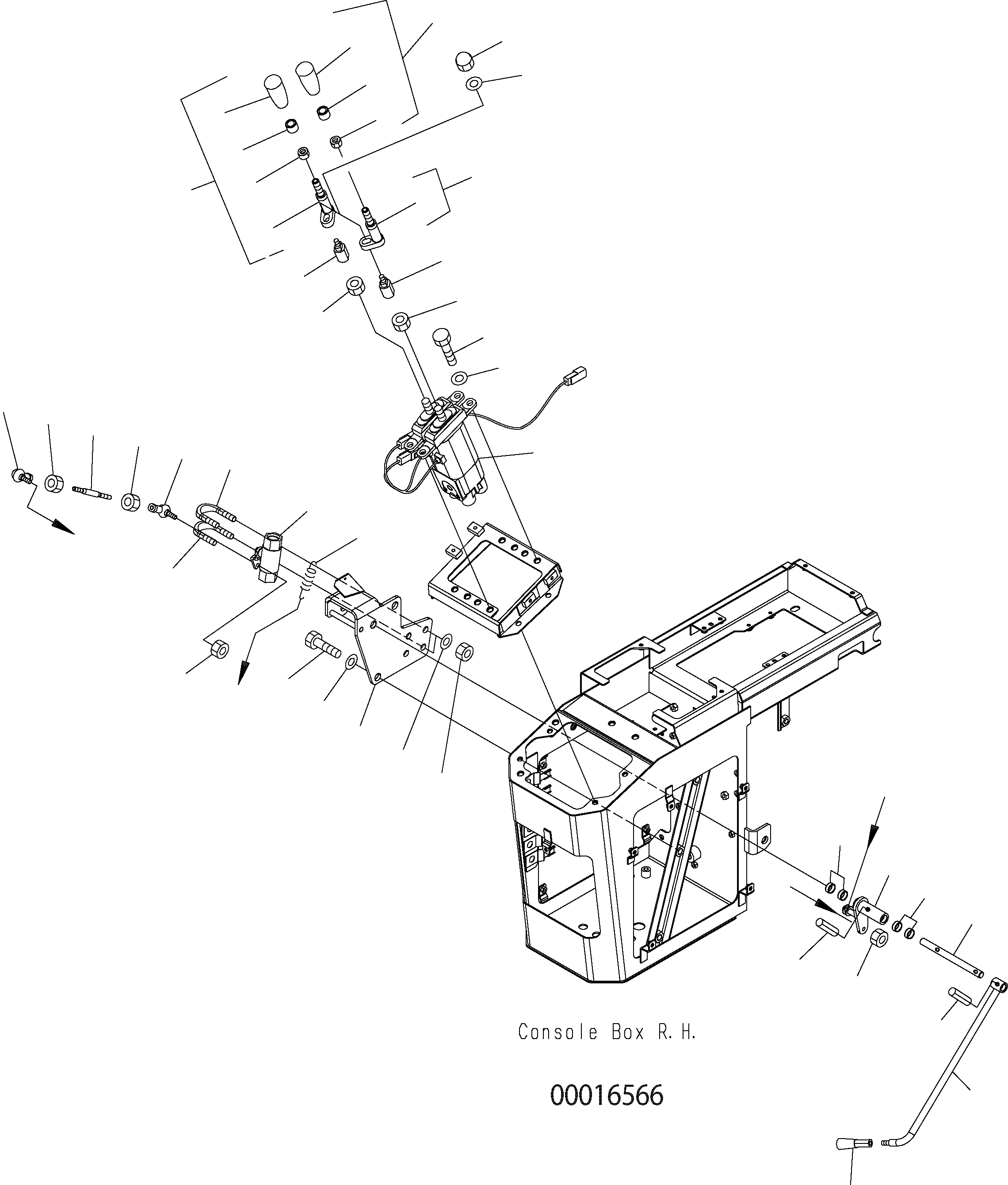 Console Box R.H.

00016566