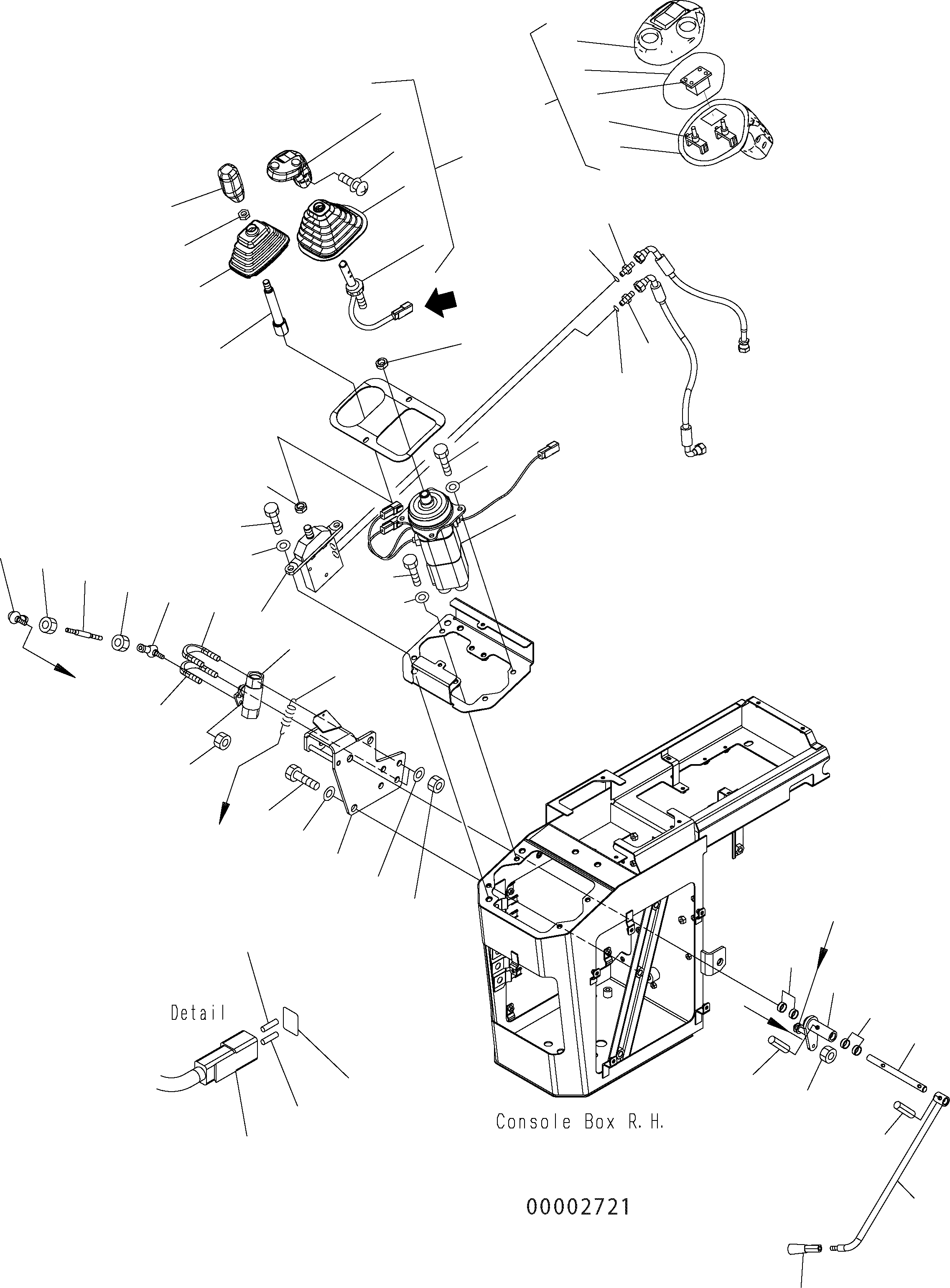 Detail

Console Box R.H.

00002721