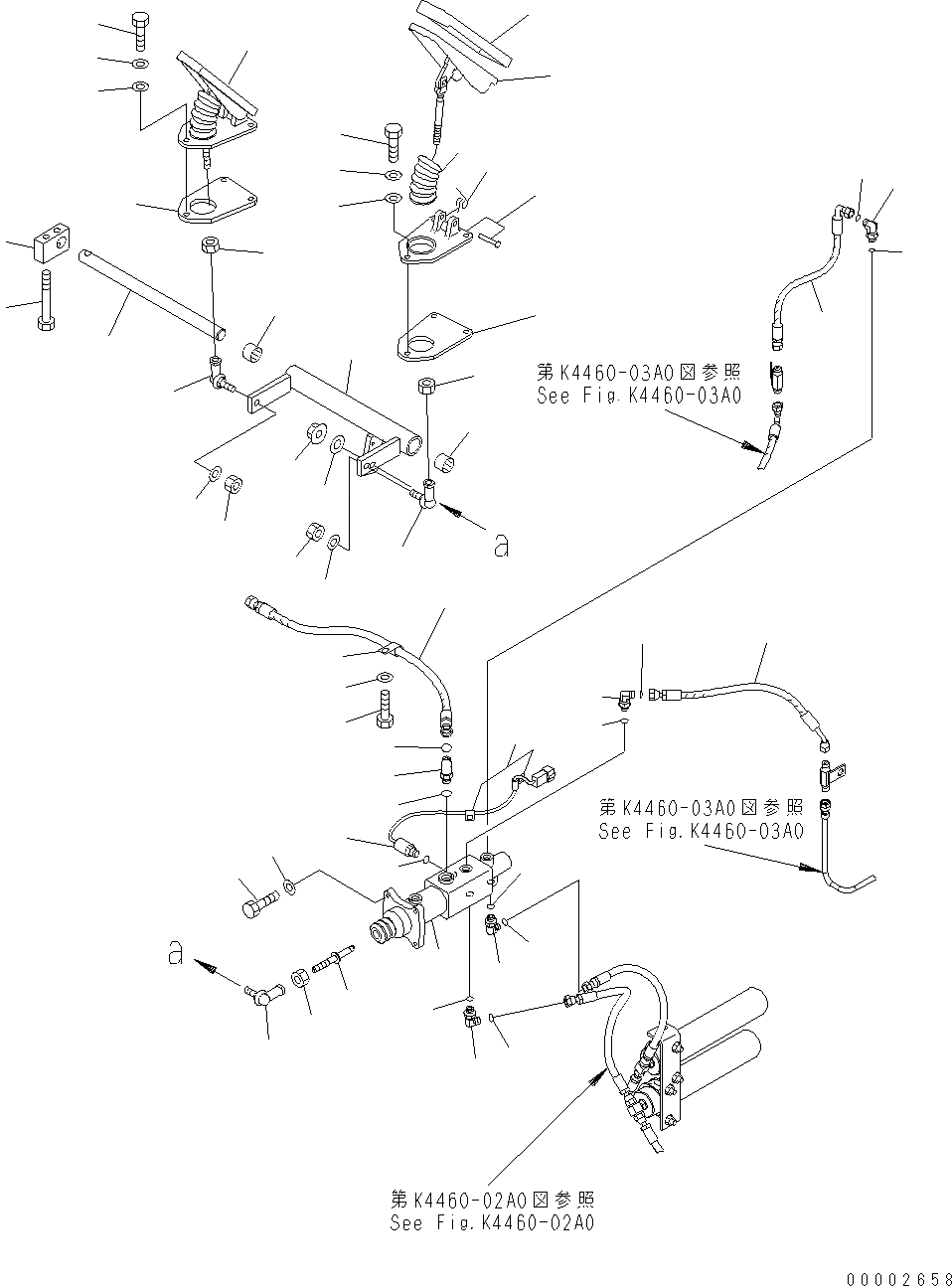 第K4460-03A0図参照
See Fig.K4460-03A0

a

第K4460-03A0図参照
See Fig.K4460-03A0

a

第K4460-02A0図参照
See Fig.K4460-02A0

00002658