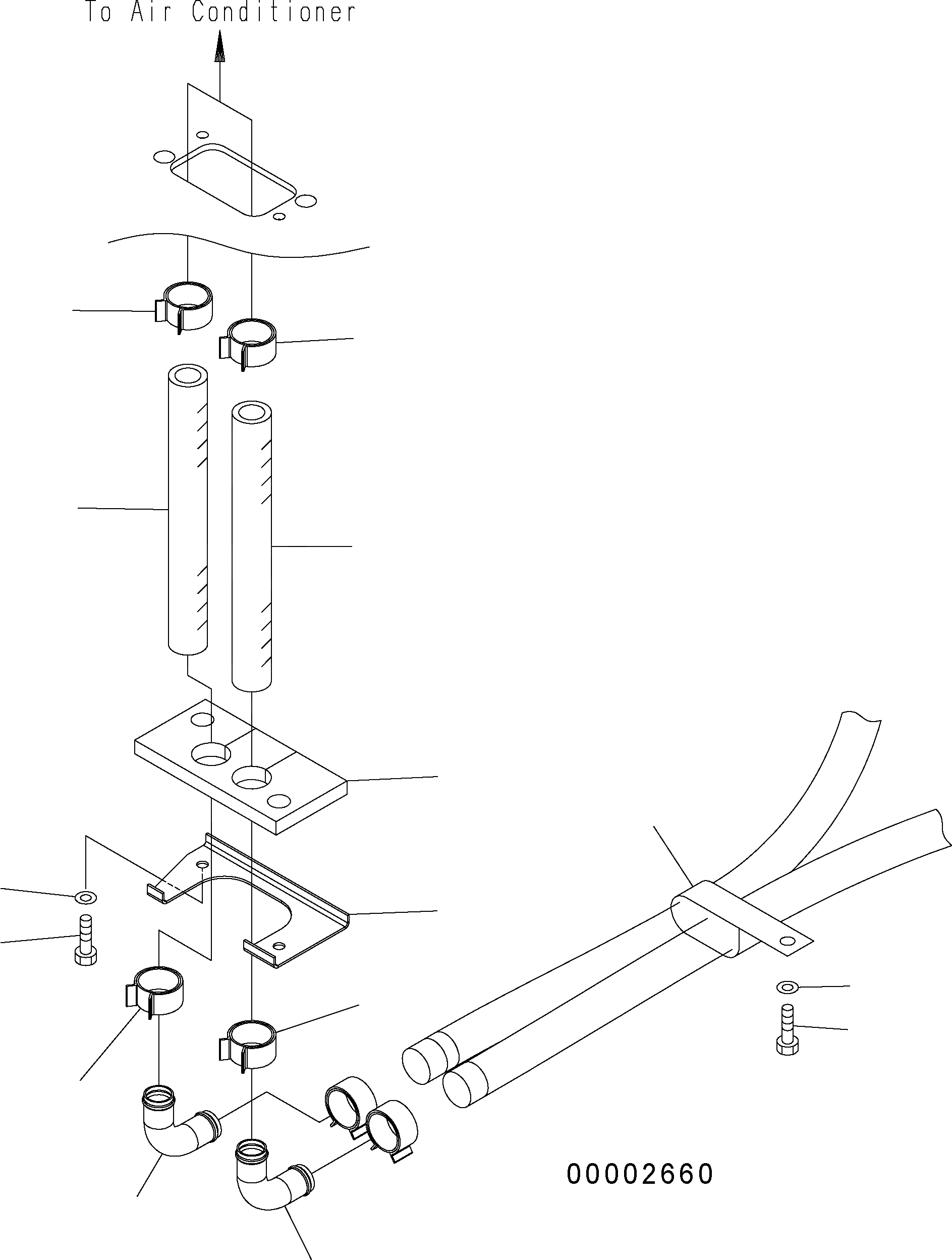 To Air Conditioner

00002660