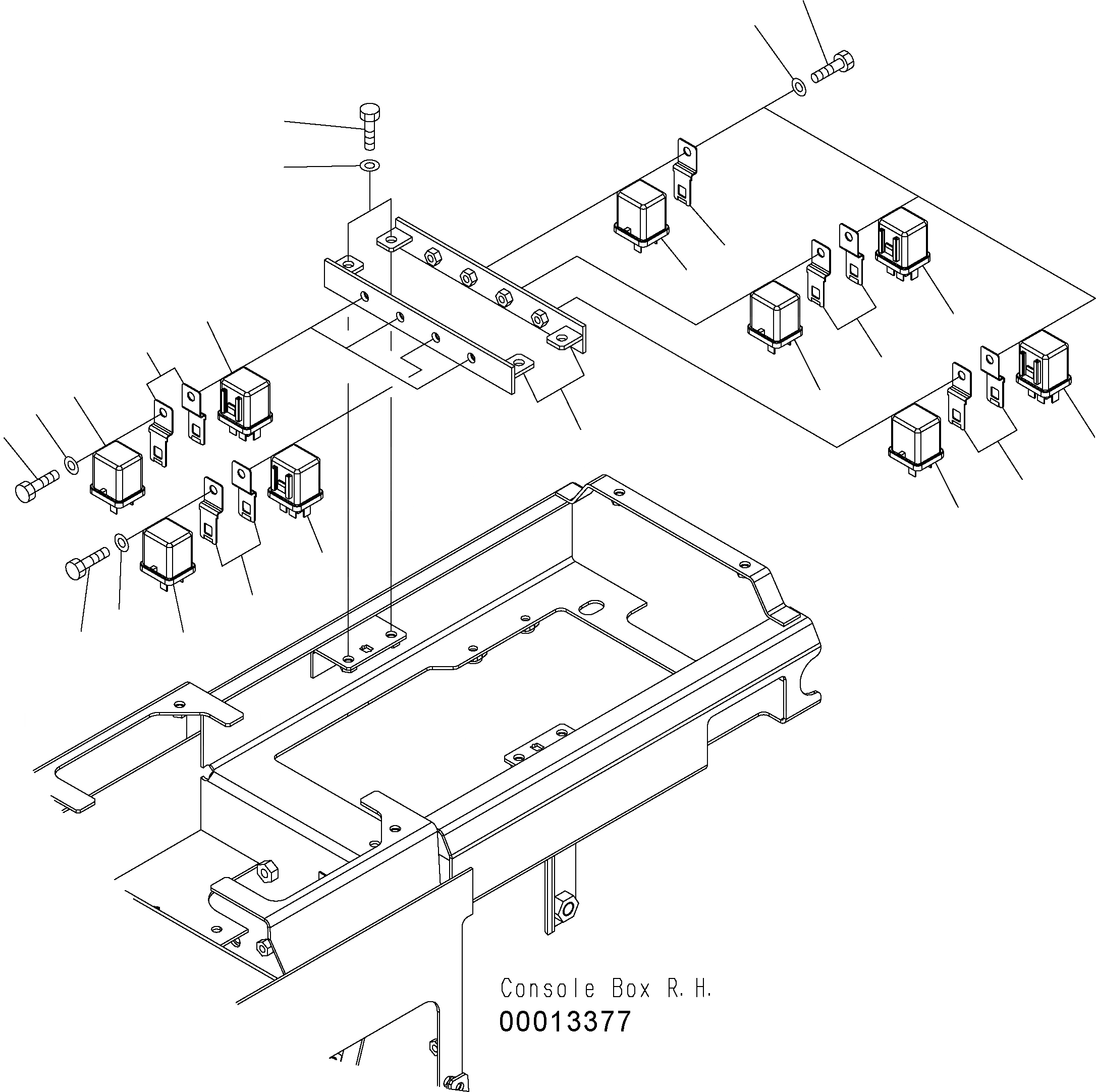 Console Box R.H.
00013377