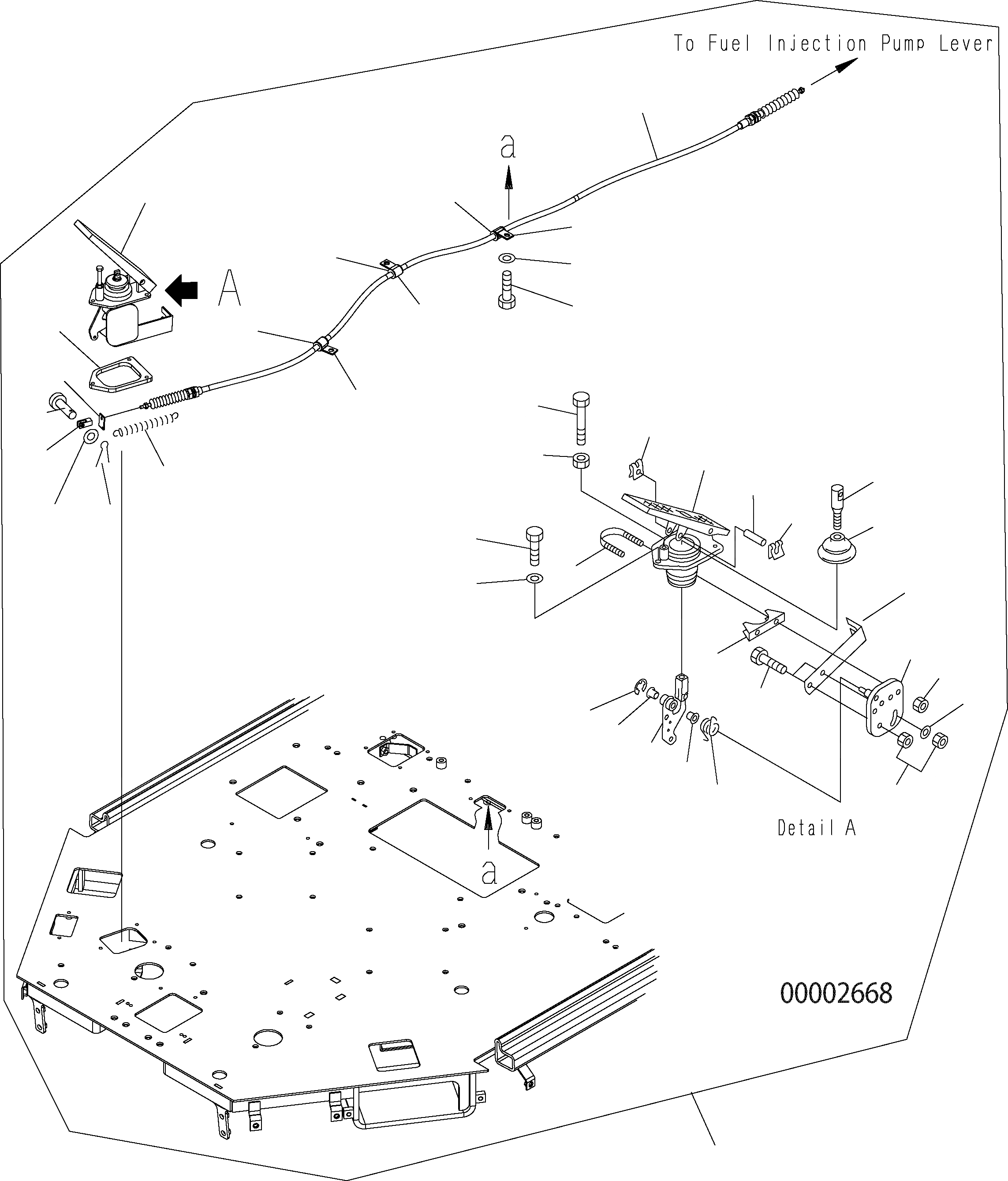 To Fuel Injection Pump Lever

a

A

Detail A

a

00002668