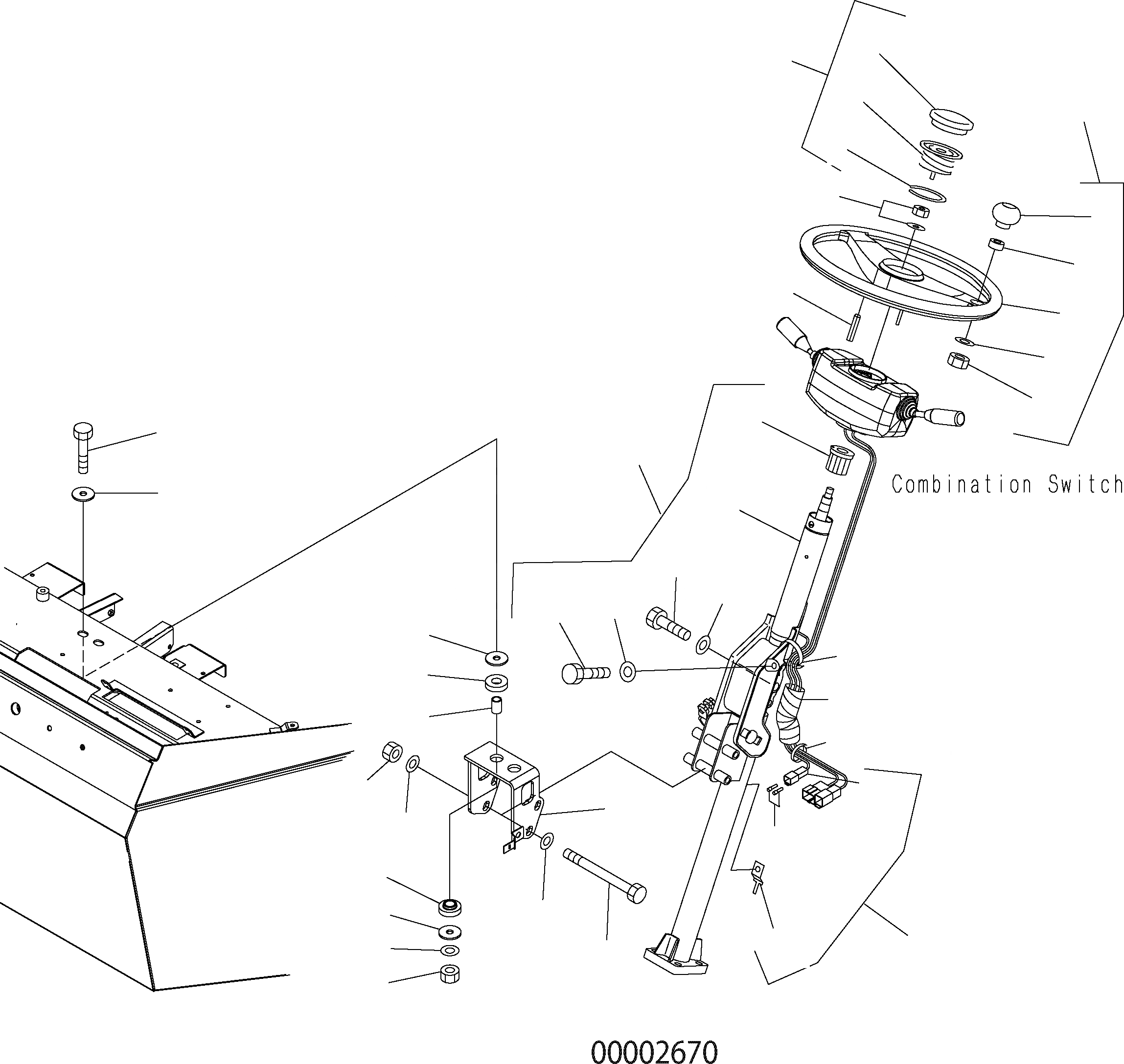 Combination Switch

00002670