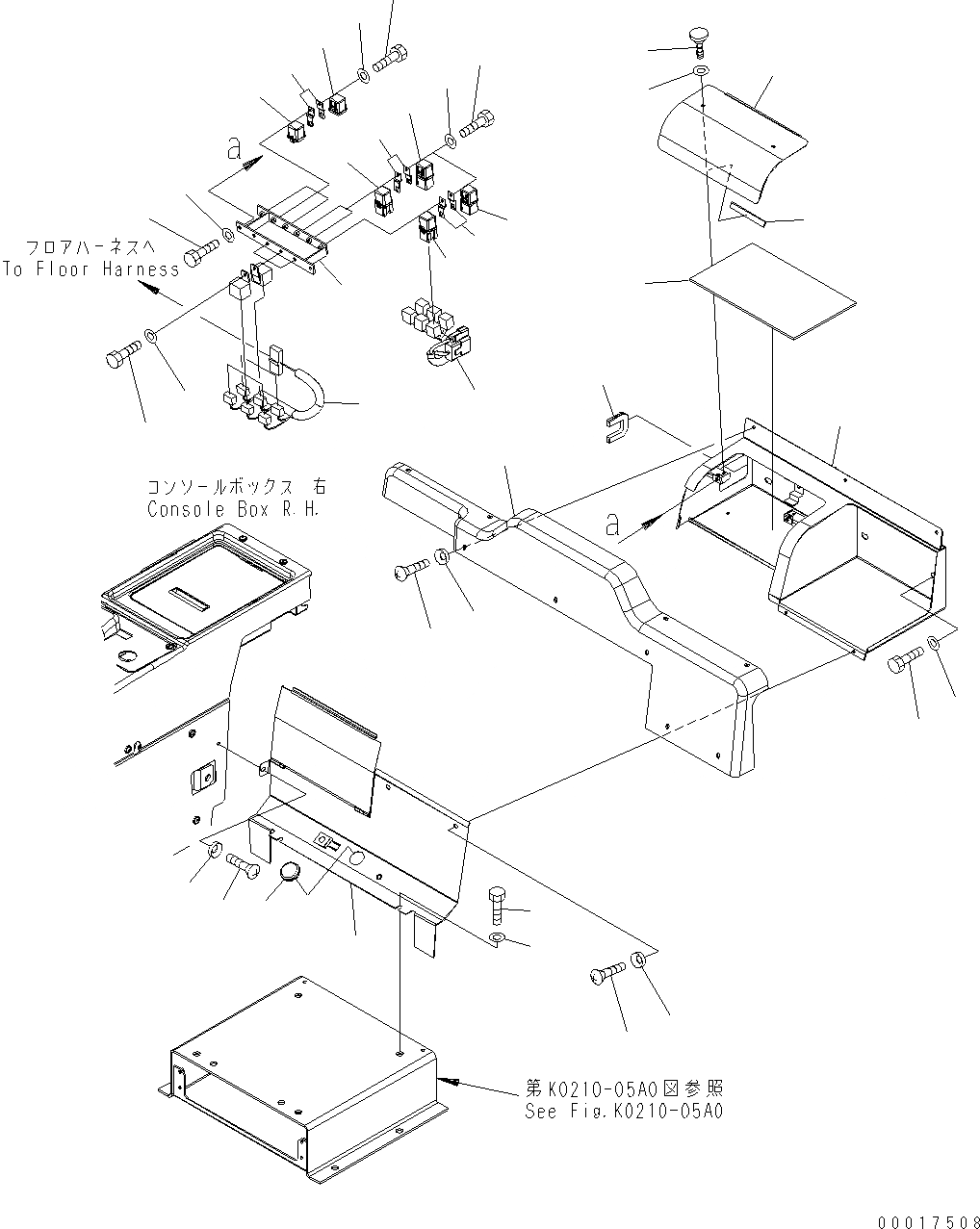 a

フロアハーネスへ
To Floor Harness

コンソールボックス 右
Console Box R.H.

a

第K0210-05A0図参照
See Fig.K0210-05A0

00017508