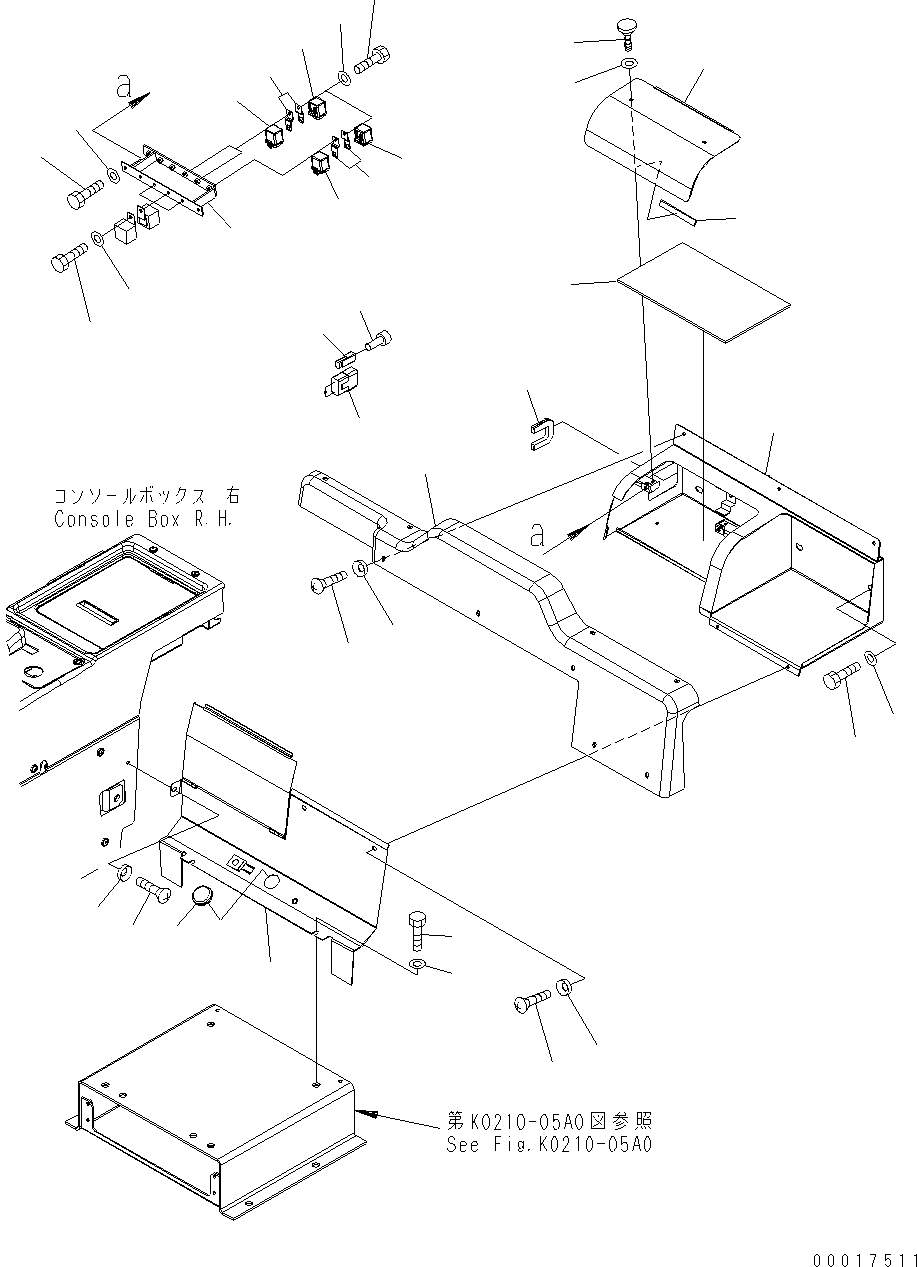 a

コンソールボックス 右
Console Box R.H.

a

第K0210-05A0図参照
See Fig.K0210-05A0

00017511