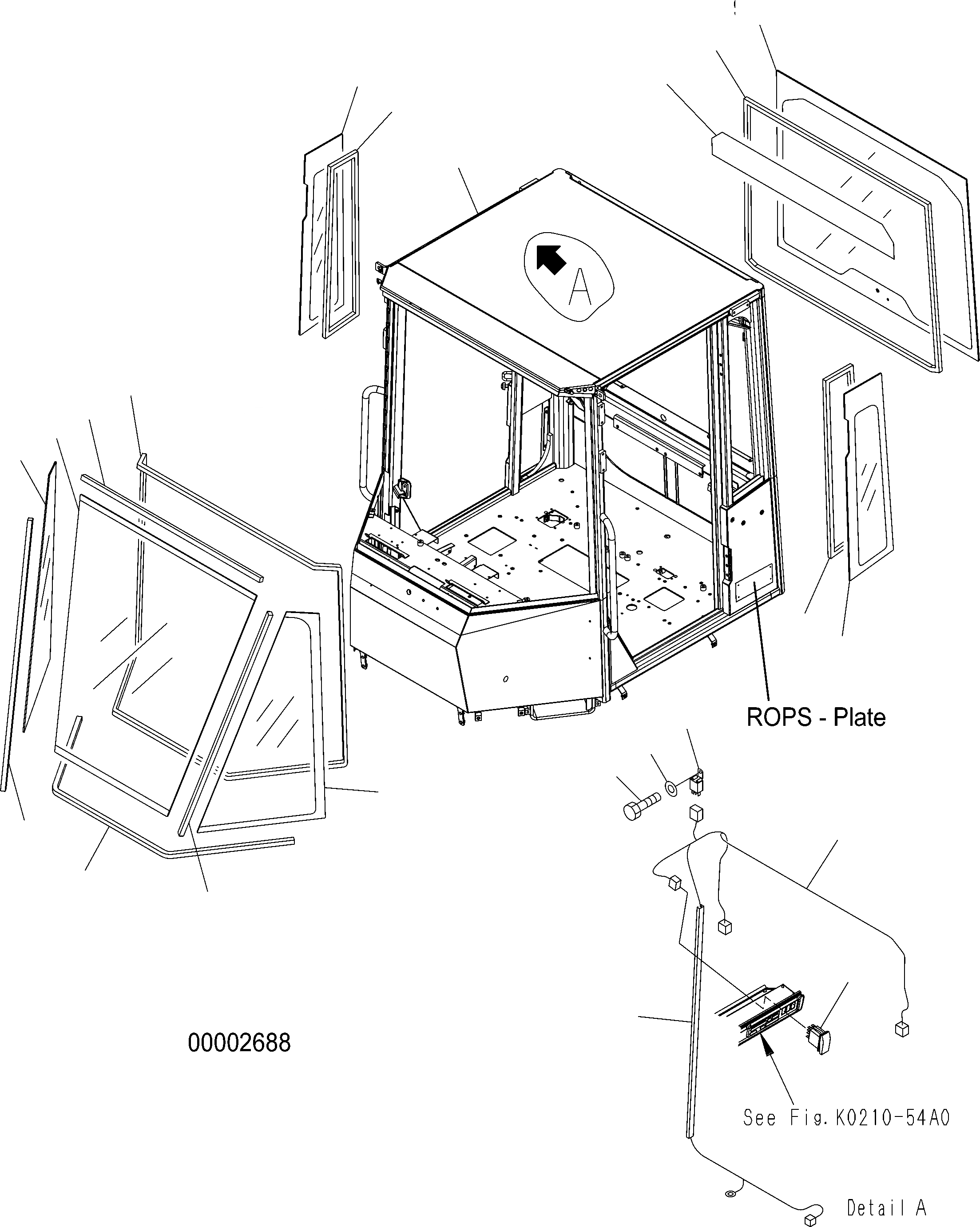 A

ROPS - Plate

00002688

See Fig. K0210-54A0

Detail A