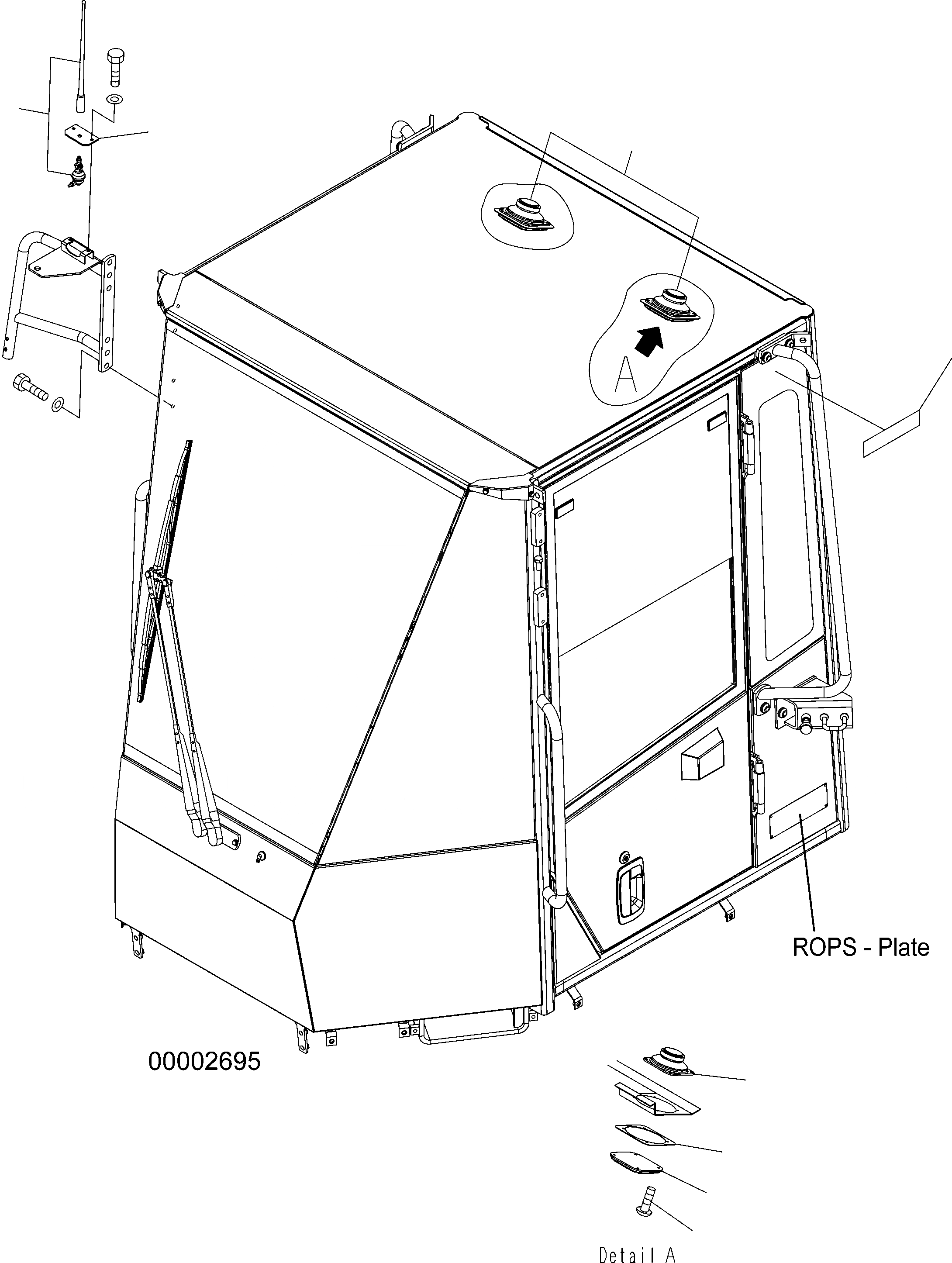 A

ROPS - Plate

00002695

Detail A